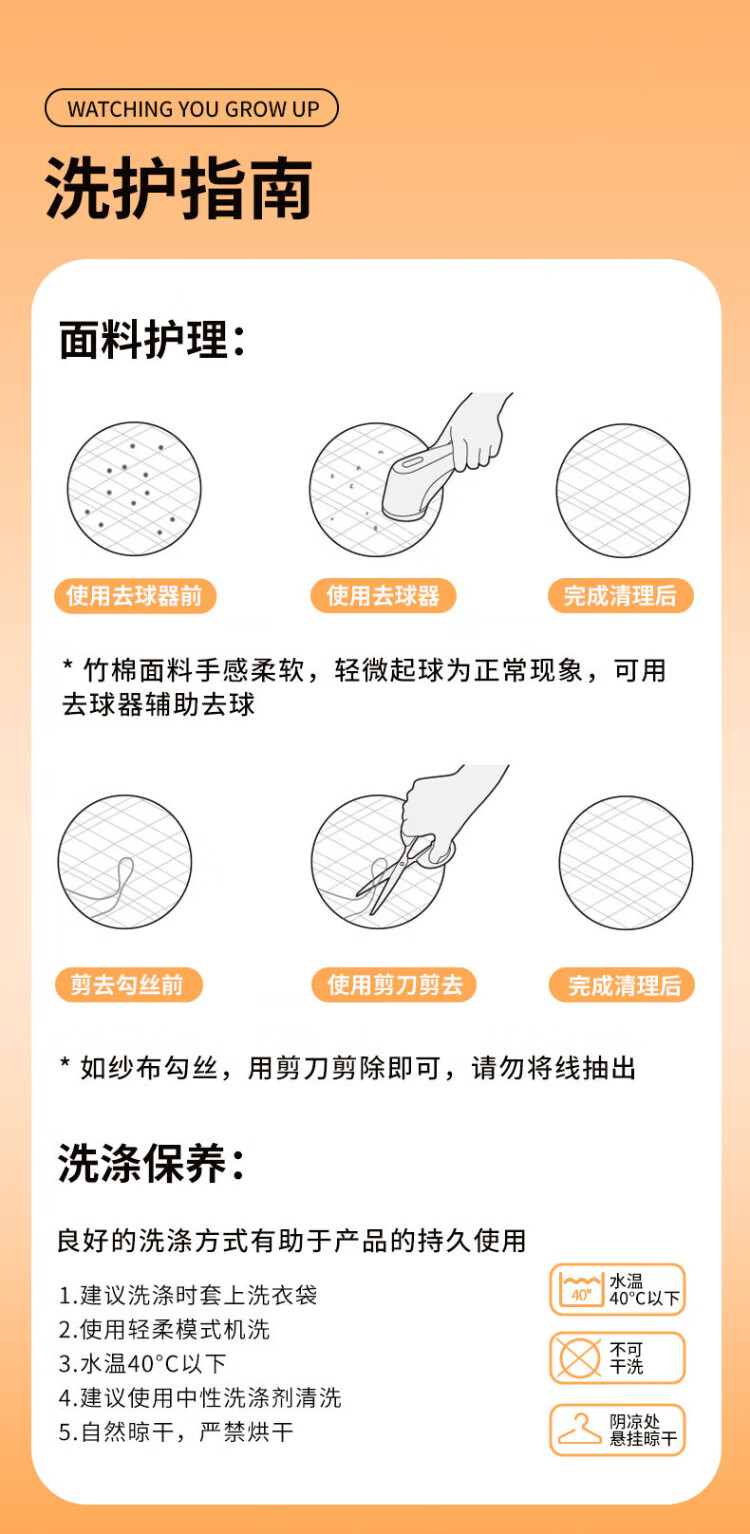 WATCHING YOU GROW UP

洗护指南

面料护理：

使用去球器前
使用去球器
完成清理后

* 竹棉面料手感柔软，轻微起球为正常现象，可用去球器辅助去球

剪去勾丝前
使用剪刀剪去
完成清理后

* 如纱布勾丝，用剪刀剪除即可，请勿将线抽出

洗涤保养：

良好的洗涤方式有助于产品的持久使用

1.建议洗涤时套上洗衣袋
2.使用轻柔模式机洗
3.水温40°C以下
4.建议使用中性洗涤剂清洗
5.自然晾干，严禁烘干

40°
水温
40°C以下

不可
干洗

阴凉处
悬挂晾干