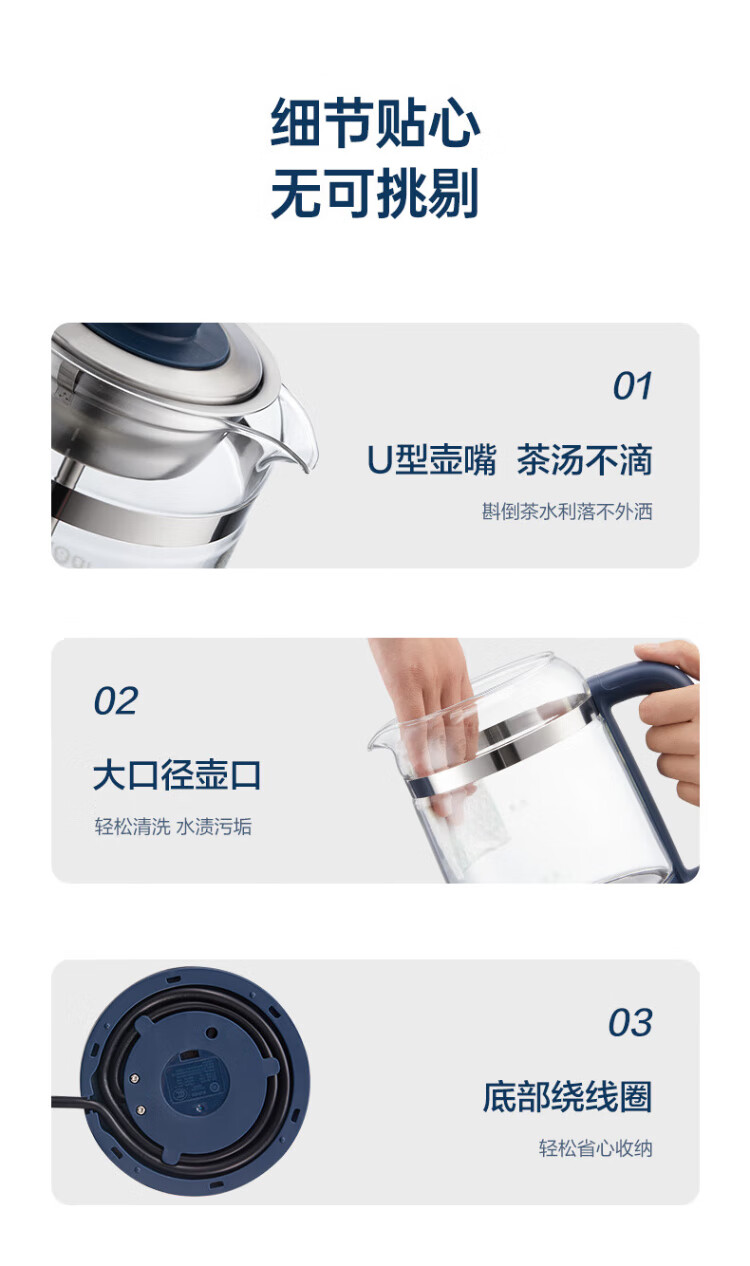 细节贴心
无可挑剔

01
U型壶嘴 茶汤不滴
斟倒茶水利落不外洒

02
大口径壶口
轻松清洗 水渍污垢

03
底部绕线圈
轻松省心收纳