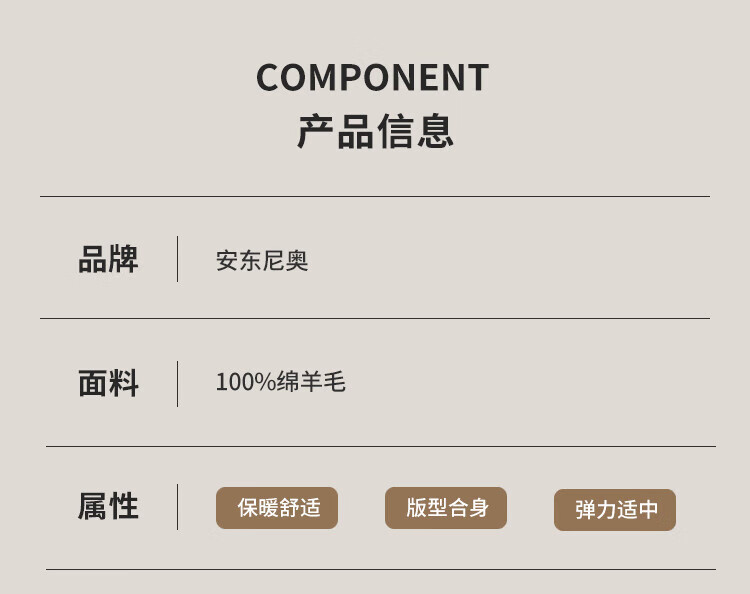 COMPONENT
产品信息

品牌 安东尼奥

面料 100%绵羊毛

属性 保暖舒适 版型合身 弹力适中