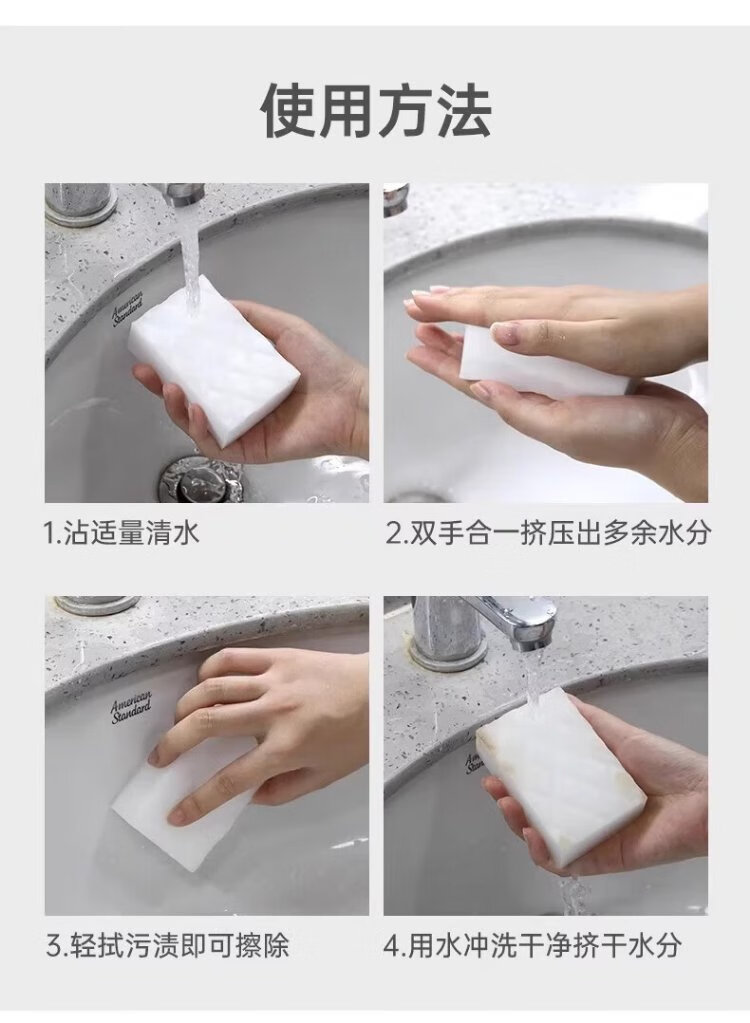 使用方法

American Standard

1.沾适量清水

2.双手合一挤压出多余水分

American Standard

3.轻拭污渍即可擦除

4.用水冲洗干净挤干水分