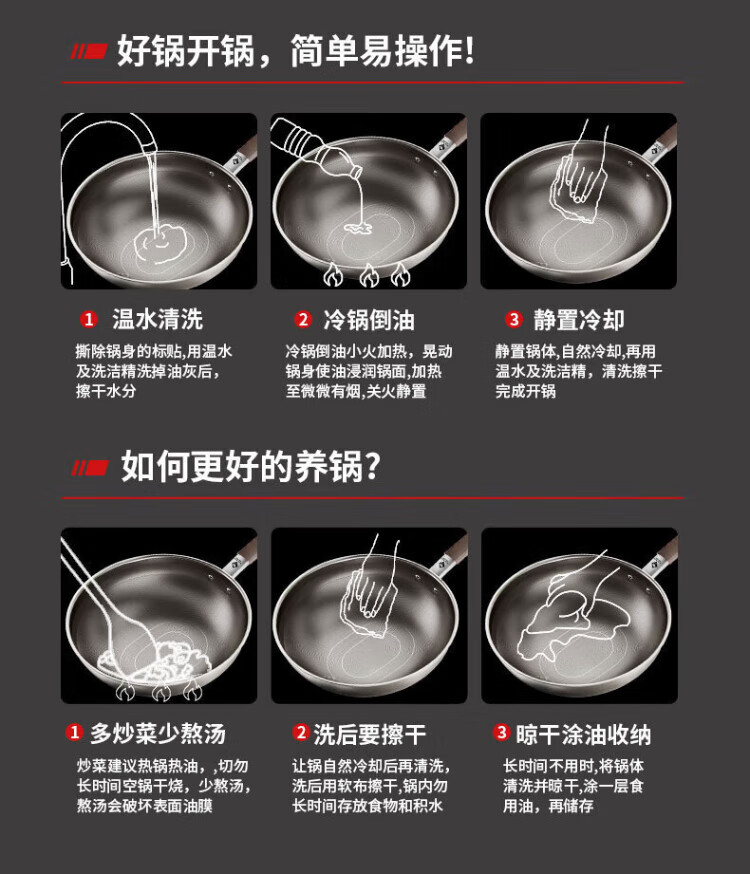 好锅开锅，简单易操作!

1 温水清洗

撕除锅身的标贴,用温水及洗洁精洗掉油灰后,擦干水分

2 冷锅倒油

冷锅倒油小火加热，晃动锅身使油浸润锅面,加热至微微有烟,关火静置

3 静置冷却

静置锅体,自然冷却,再用温水及洗洁精，清洗擦干完成开锅

如何更好的养锅?

1 多炒菜少熬汤

炒菜建议热锅热油，,切勿长时间空锅干烧，少熬汤，熬汤会破坏表面油膜

2 洗后要擦干

让锅自然冷却后再清洗,洗后用软布擦干,锅内勿长时间存放食物和积水

3 晾干涂油收纳

长时间不用时,将锅体清洗并晾干,涂一层食用油，再储存