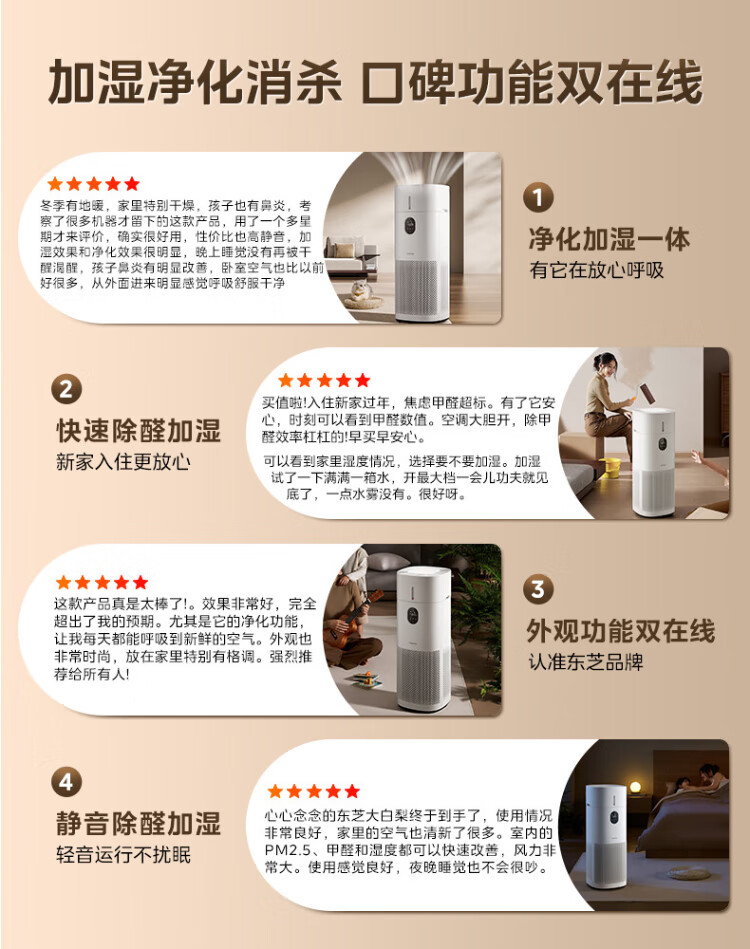 加湿净化消杀 口碑功能双在线

★★★★★
冬季有地暖，家里特别干燥，孩子也有鼻炎，考察了很多机器才留下的这款产品，用了一个多星期才来评价，确实很好用，性价比也高静音，加湿效果和净化效果很明显，晚上睡觉没有再被干醒渴醒，孩子鼻炎有明显改善，卧室空气也比以前好很多，从外面进来明显感觉呼吸舒服干净

1
净化加湿一体
有它在放心呼吸

2
快速除醛加湿
新家入住更放心

★★★★★
买值啦!入住新家过年，焦虑甲醛超标。有了它安心，时刻可以看到甲醛数值。空调大胆开，除甲醛效率杠杠的!早买早安心。

可以看到家里湿度情况，选择要不要加湿。加湿试了一下满满一箱水，开最大档一会儿功夫就见底了，一点水雾没有。很好呀。

★★★★★
这款产品真是太棒了!。效果非常好，完全超出了我的预期。尤其是它的净化功能，让我每天都能呼吸到新鲜的空气。外观也非常时尚，放在家里特别有格调。强烈推荐给所有人!

3
外观功能双在线
认准东芝品牌

4
静音除醛加湿
轻音运行不扰眠

★★★★★
心心念念的东芝大白梨终于到手了，使用情况非常良好，家里的空气也清新了很多。室内的PM2.5、甲醛和湿度都可以快速改善，风力非常大。使用感觉良好，夜晚睡觉也不会很吵。