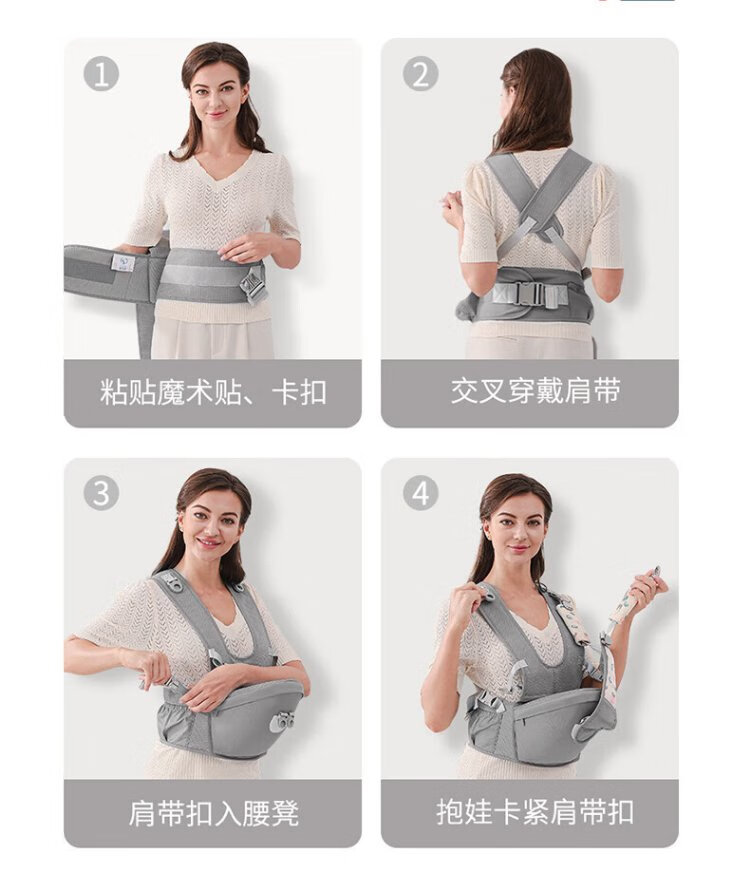 1

粘贴魔术贴、卡扣

2

交叉穿戴肩带

3

肩带扣入腰凳

4

抱娃卡紧肩带扣