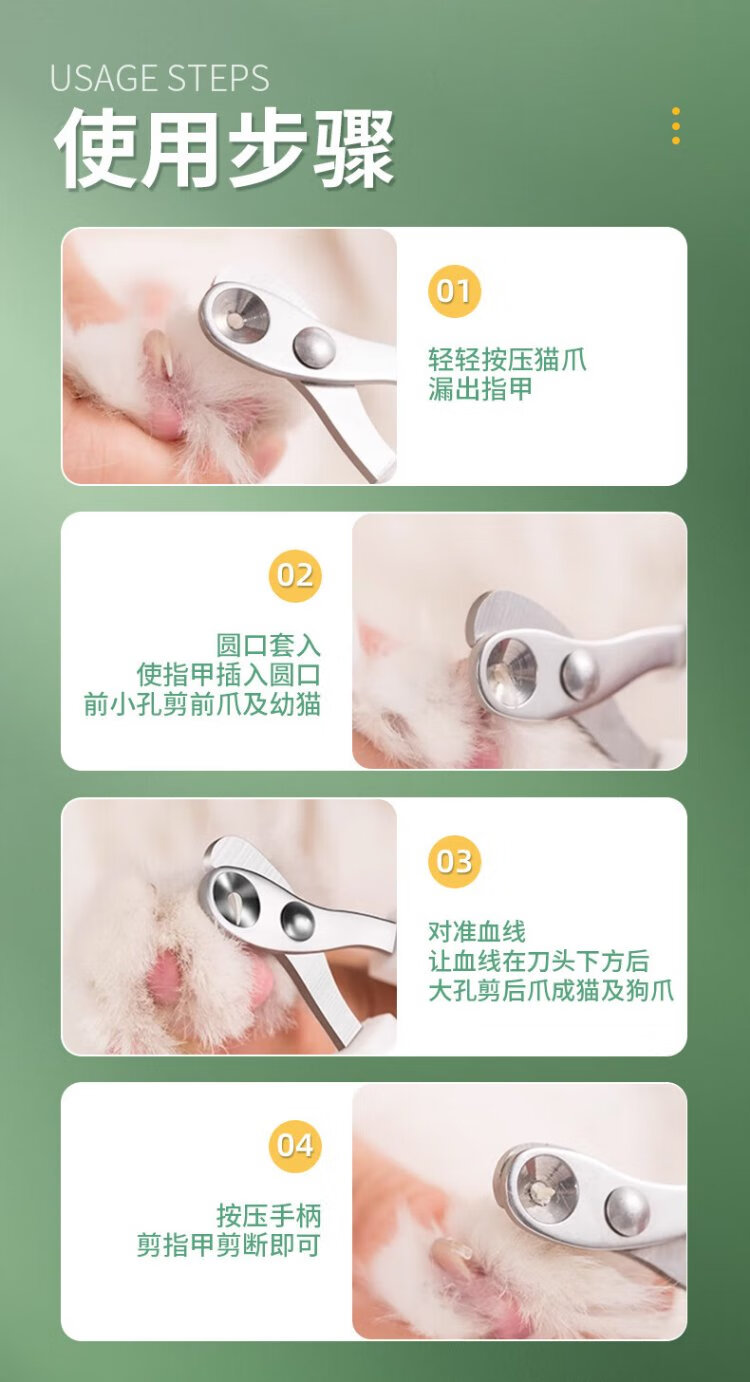 USAGE STEPS
使用步骤

01
轻轻按压猫爪
漏出指甲

02
圆口套入
使指甲插入圆口
前小孔剪前爪及幼猫

03
对准血线
让血线在刀头下方后
大孔剪后爪成猫及狗爪

04
按压手柄
剪指甲剪断即可