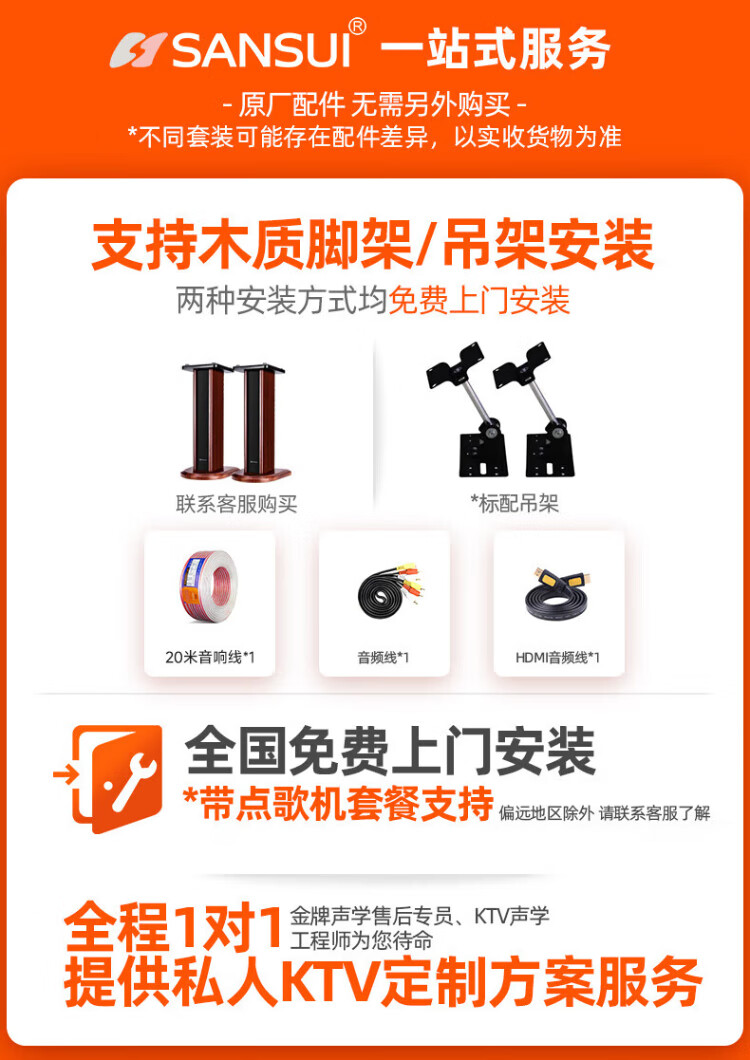 SANSUI® 一站式服务

- 原厂配件 无需另外购买 -
*不同套装可能存在配件差异，以实收货物为准

支持木质脚架/吊架安装
两种安装方式均免费上门安装

联系客服购买

*标配吊架

20米音响线*1

音频线*1

HDMI音频线*1

全国免费上门安装
*带点歌机套餐支持 偏远地区除外 请联系客服了解

全程1对1 金牌声学售后专员、KTV声学工程师为您待命
提供私人KTV定制方案服务