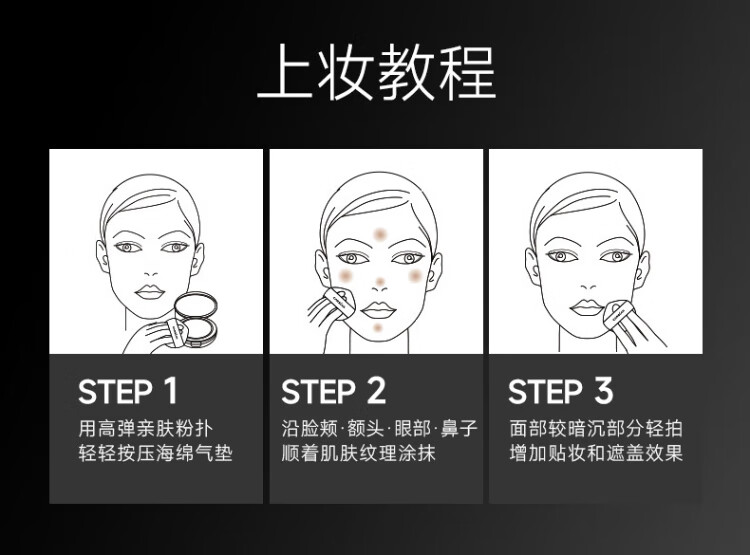 上妆教程

STEP 1
用高弹亲肤粉扑
轻轻按压海绵气垫

STEP 2
沿脸颊·额头·眼部·鼻子
顺着肌肤纹理涂抹

STEP 3
面部较暗沉部分轻拍
增加贴妆和遮盖效果