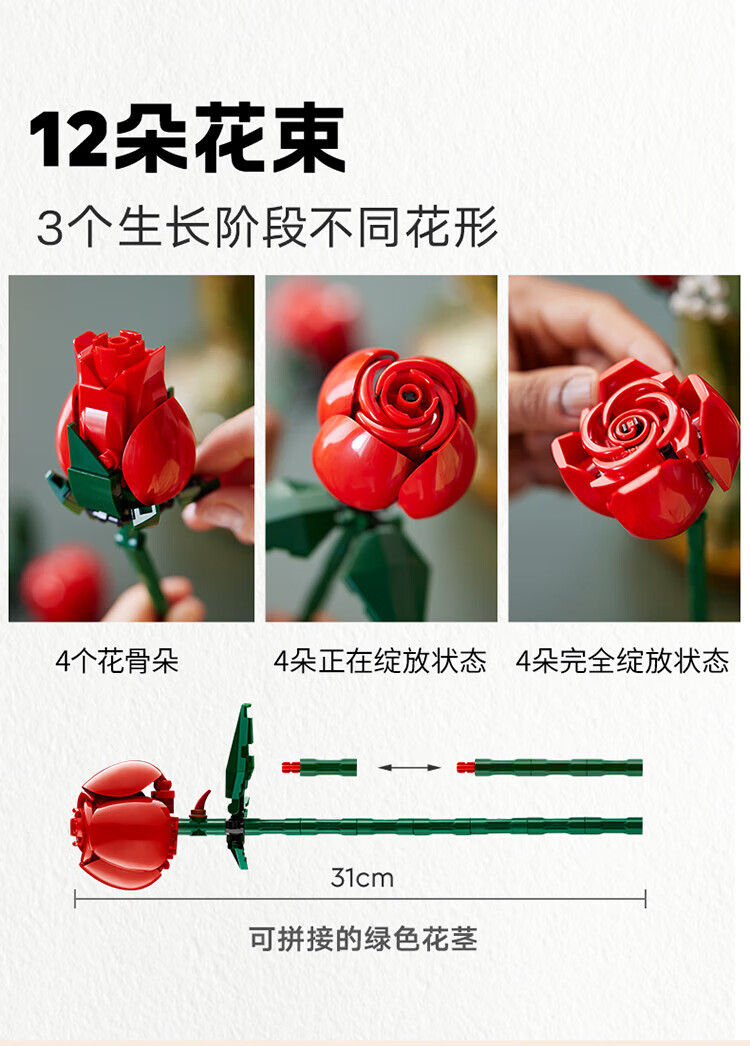 12朵花束

3个生长阶段不同花形

4个花骨朵

4朵正在绽放状态

4朵完全绽放状态

31cm

可拼接的绿色花茎