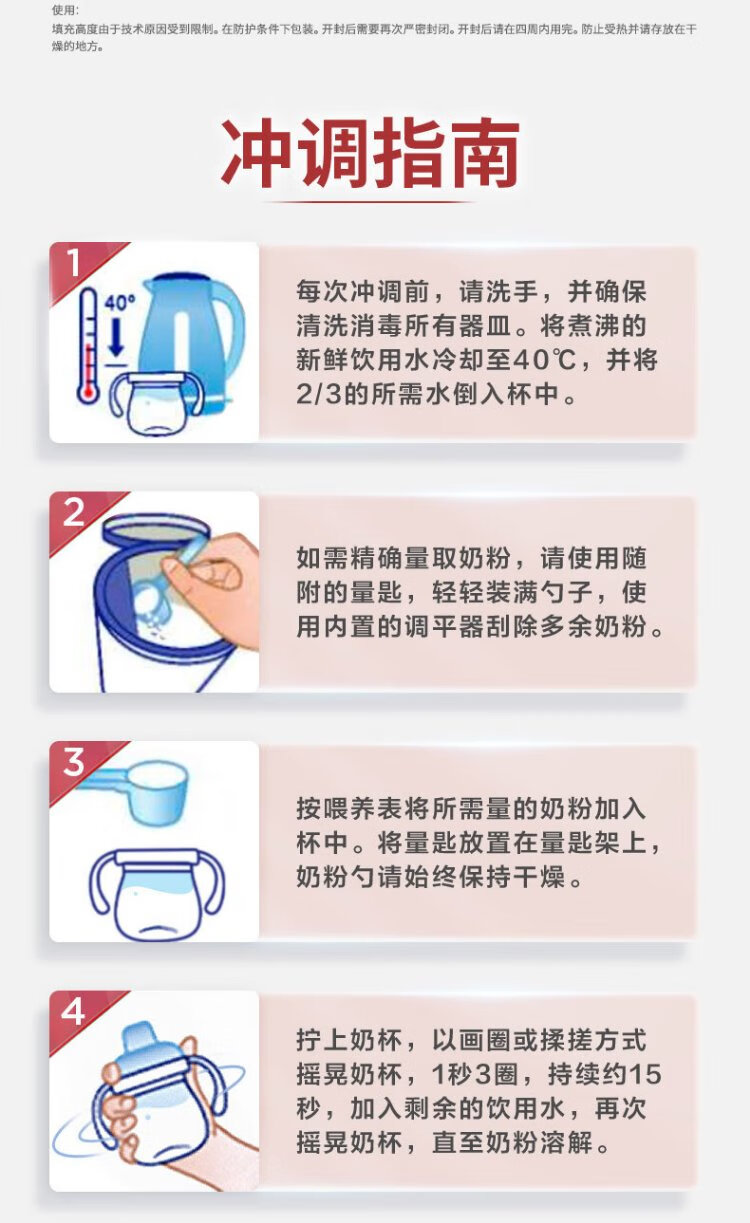 使用:
填充高度由于技术原因受到限制。在防护条件下包装。开封后需要再次严密封闭。开封后请在四周内用完。防止受热并请存放在干燥的地方。

冲调指南

1

40°

每次冲调前，请洗手，并确保清洗消毒所有器皿。将煮沸的新鲜饮用水冷却至40℃，并将2/3的所需水倒入杯中。

2

如需精确量取奶粉，请使用随附的量匙，轻轻装满勺子，使用内置的调平器刮除多余奶粉。

3

按喂养表将所需量的奶粉加入杯中。将量匙放置在量匙架上，奶粉勺请始终保持干燥。

4

拧上奶杯，以画圈或揉搓方式摇晃奶杯，1秒3圈，持续约15秒，加入剩余的饮用水，再次摇晃奶杯，直至奶粉溶解。