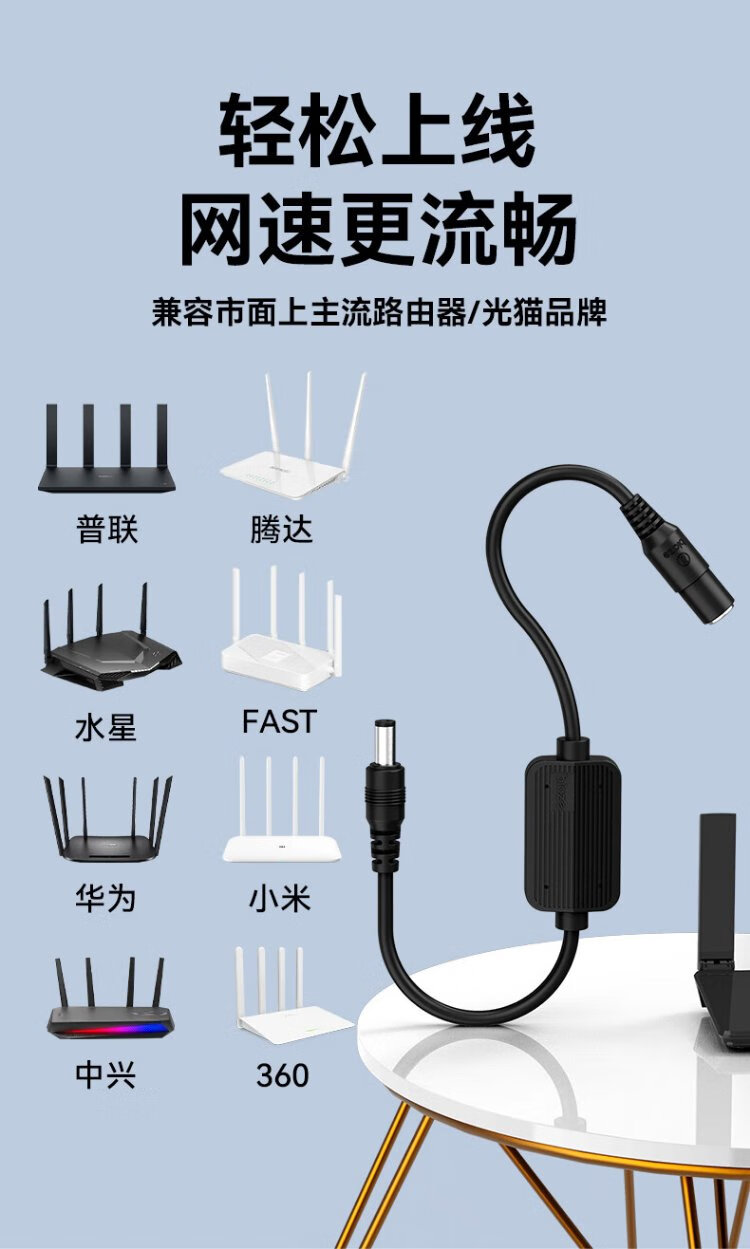 轻松上线
网速更流畅

兼容市面上主流路由器/光猫品牌

普联
腾达
水星
FAST
华为
小米
中兴
360