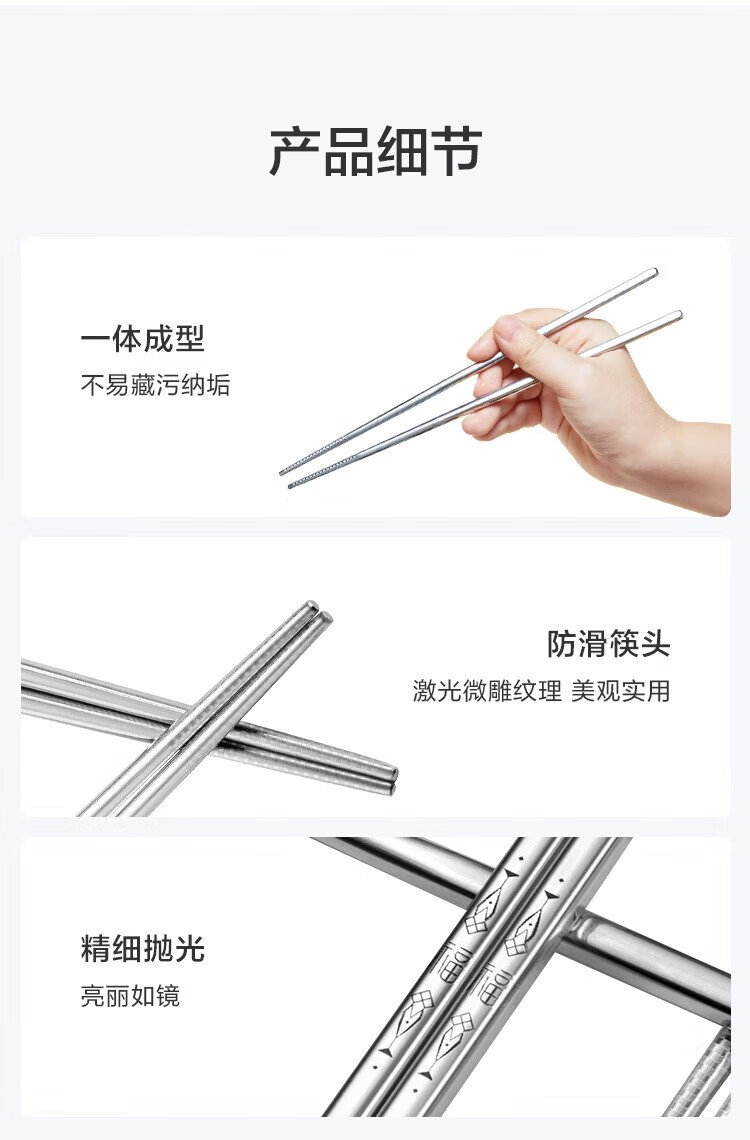 产品细节

一体成型
不易藏污纳垢

防滑筷头
激光微雕纹理 美观实用

精细抛光
亮丽如镜

福
福