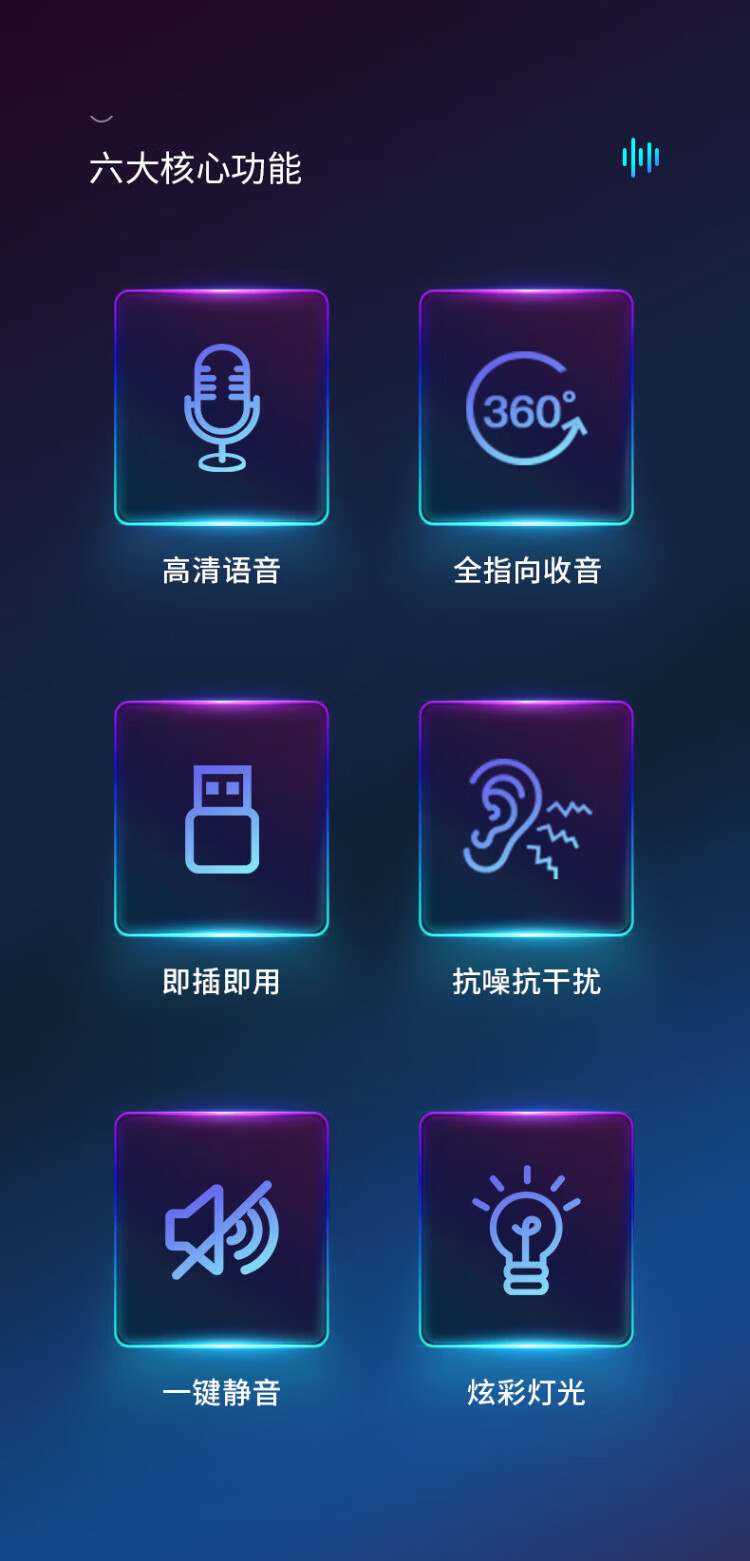 六大核心功能

360°

高清语音

全指向收音

即插即用

抗噪抗干扰

一键静音

炫彩灯光