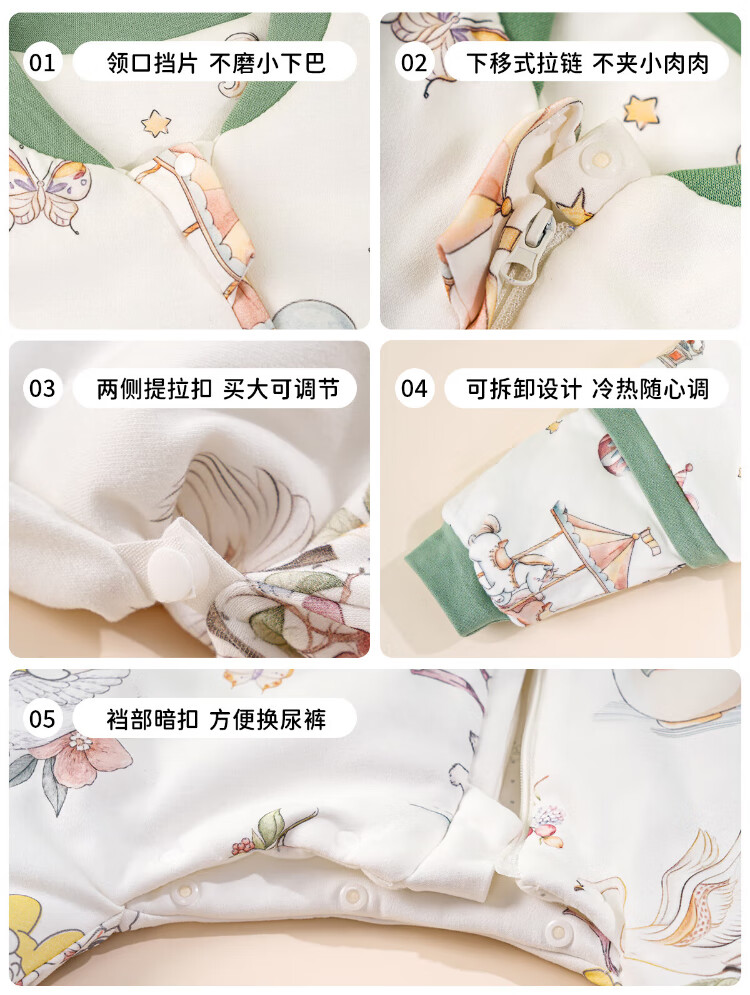 01 领口挡片 不磨小下巴

02 下移式拉链 不夹小肉肉

03 两侧提拉扣 买大可调节

04 可拆卸设计 冷热随心调

05 裆部暗扣 方便换尿裤