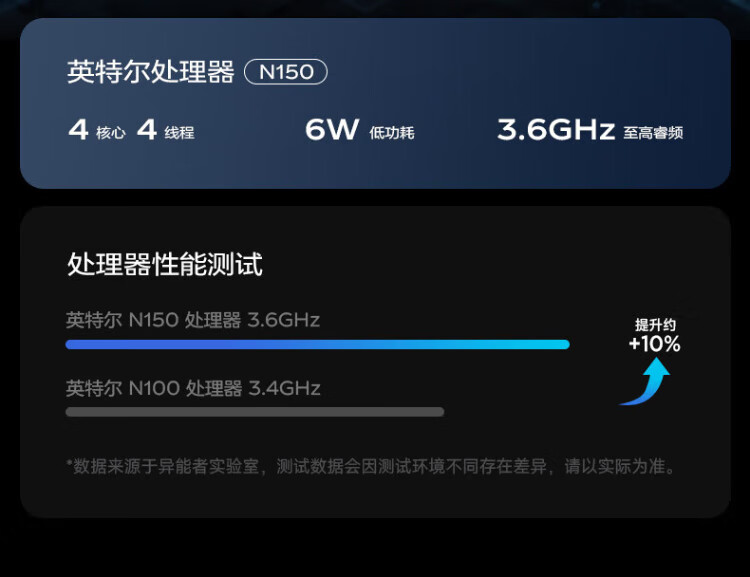 英特尔处理器 N150

4 核心 4 线程 6W 低功耗 3.6GHz 至高睿频

处理器性能测试

英特尔 N150 处理器 3.6GHz

提升约 +10%

英特尔 N100 处理器 3.4GHz

*数据来源于异能者实验室，测试数据会因测试环境不同存在差异，请以实际为准。