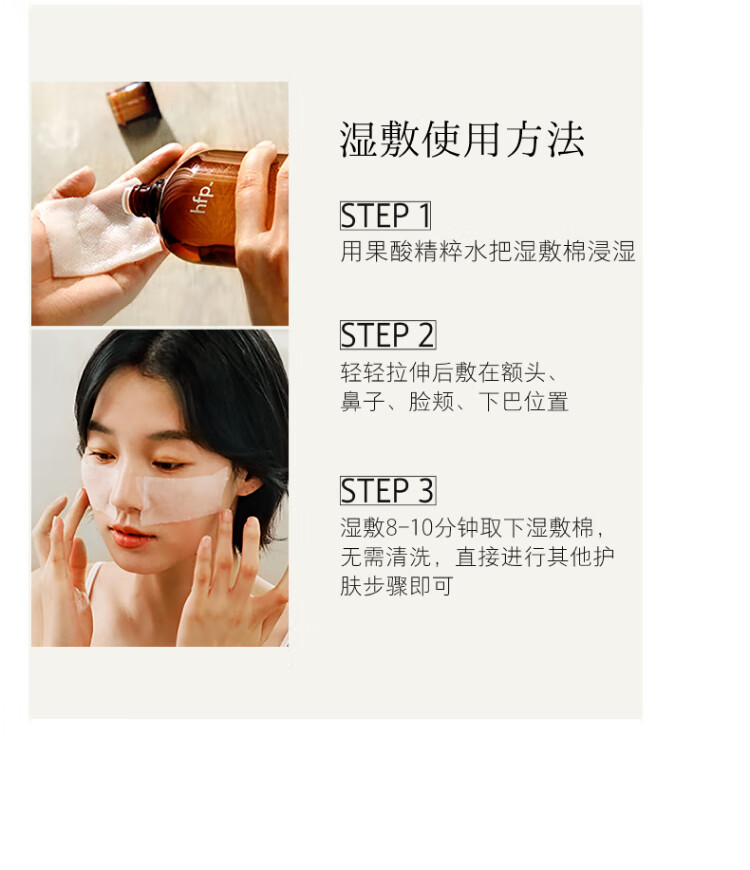 hfp.

湿敷使用方法

STEP 1
用果酸精粹水把湿敷棉浸湿

STEP 2
轻轻拉伸后敷在额头、鼻子、脸颊、下巴位置

STEP 3
湿敷8-10分钟取下湿敷棉，无需清洗，直接进行其他护肤步骤即可