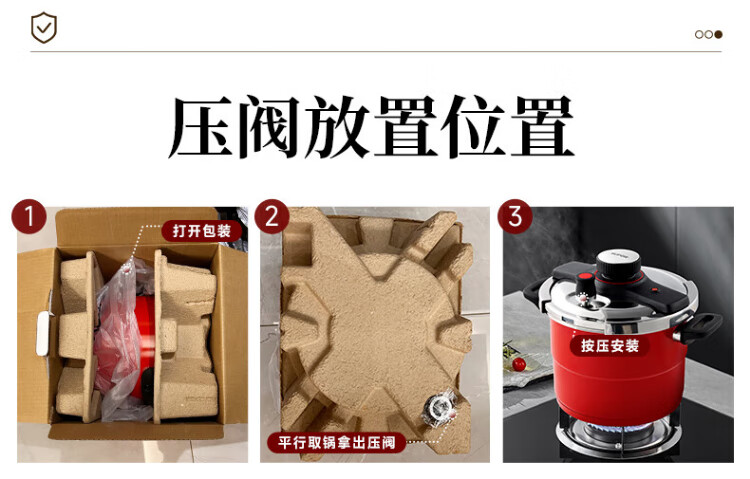 压阀放置位置

1
打开包装

2
平行取锅拿出压阀

3
按压安装