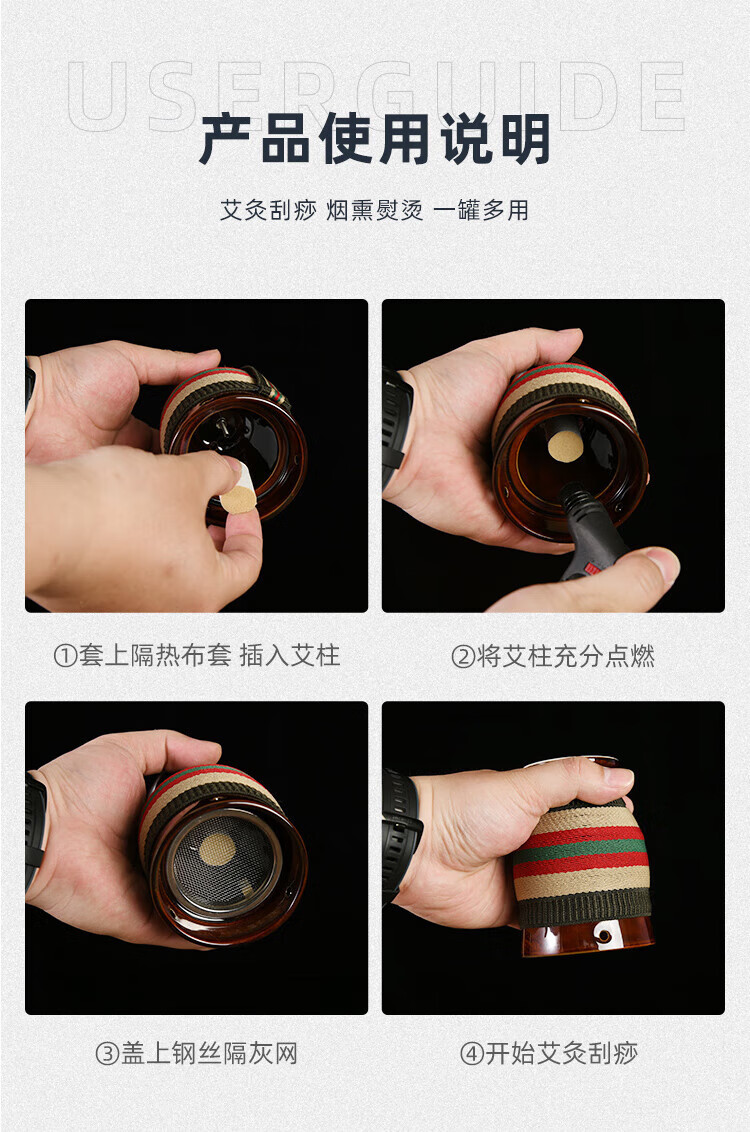 USERGUIDE

产品使用说明

艾灸刮痧 烟熏熨烫 一罐多用

①套上隔热布套 插入艾柱

②将艾柱充分点燃

③盖上钢丝隔灰网

④开始艾灸刮痧