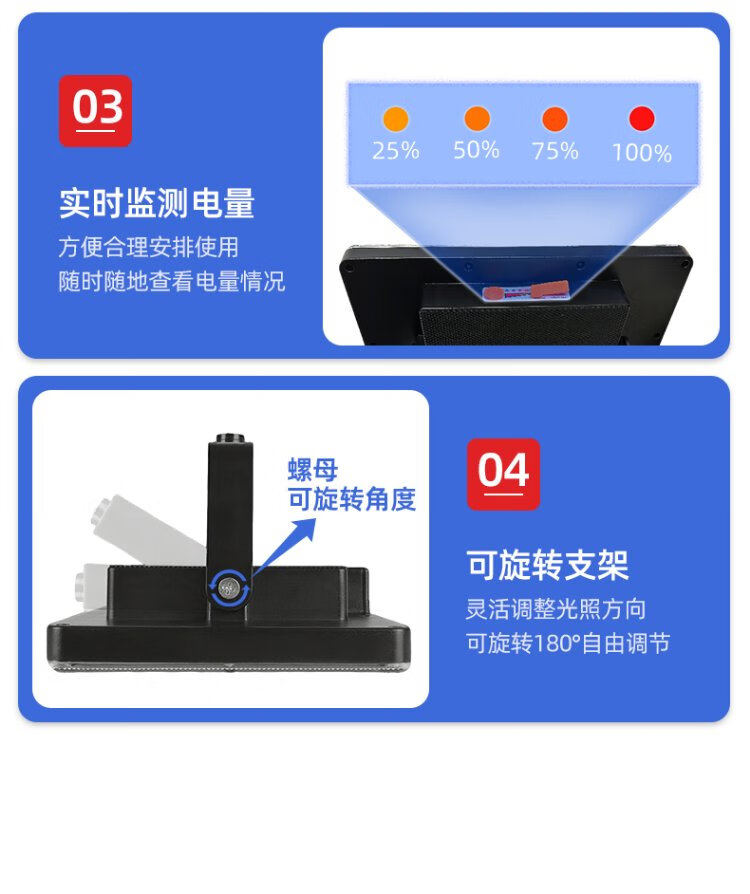 03

实时监测电量

方便合理安排使用
随时随地查看电量情况

25%
50%
75%
100%

螺母
可旋转角度

04

可旋转支架

灵活调整光照方向
可旋转180°自由调节