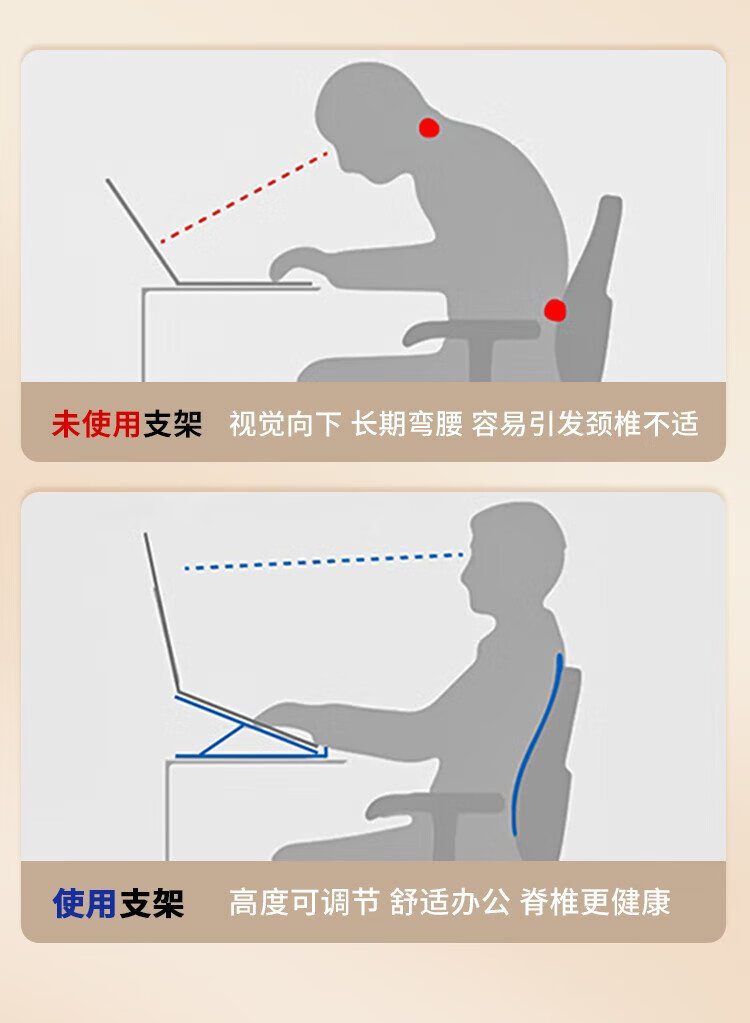 未使用支架 视觉向下 长期弯腰 容易引发颈椎不适

使用支架 高度可调节 舒适办公 脊椎更健康