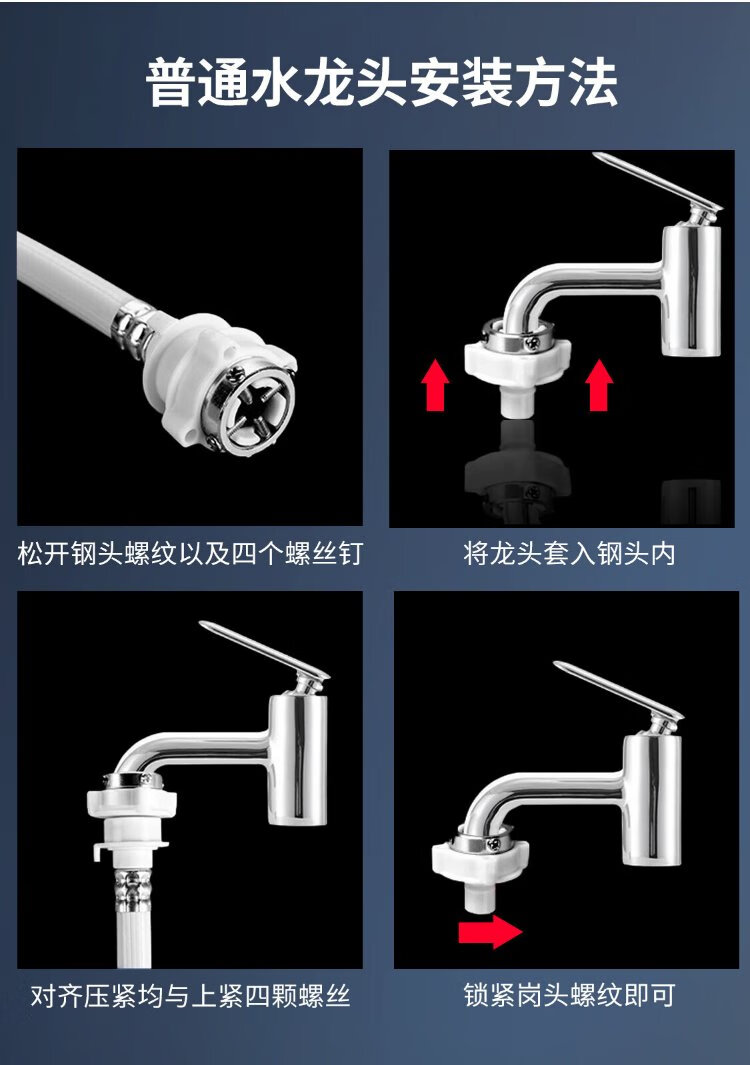 普通水龙头安装方法

松开钢头螺纹以及四个螺丝钉

将龙头套入钢头内

对齐压紧均与上紧四颗螺丝

锁紧岗头螺纹即可