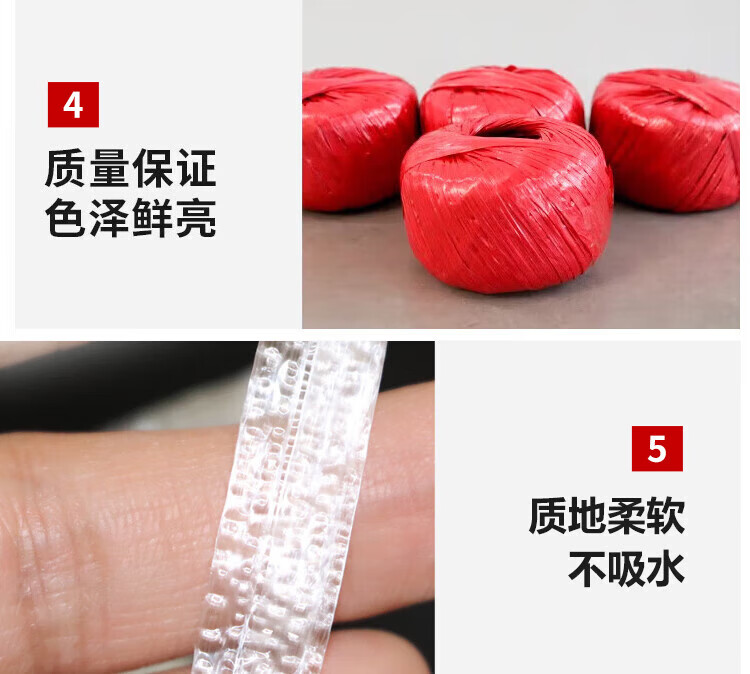 4

质量保证
色泽鲜亮

5

质地柔软
不吸水