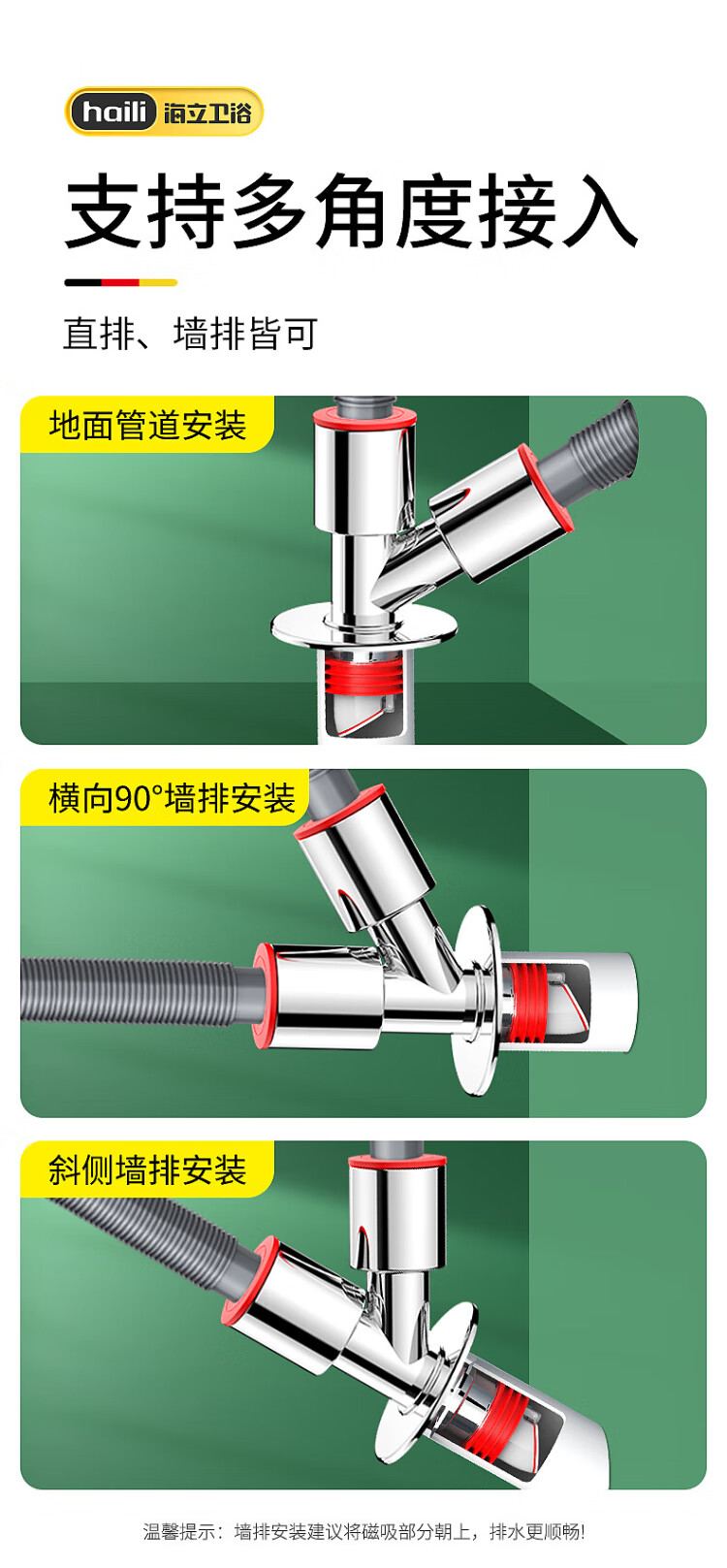 haili 海立卫浴

支持多角度接入

直排、墙排皆可

地面管道安装

横向90°墙排安装

斜侧墙排安装

温馨提示：墙排安装建议将磁吸部分朝上，排水更顺畅!