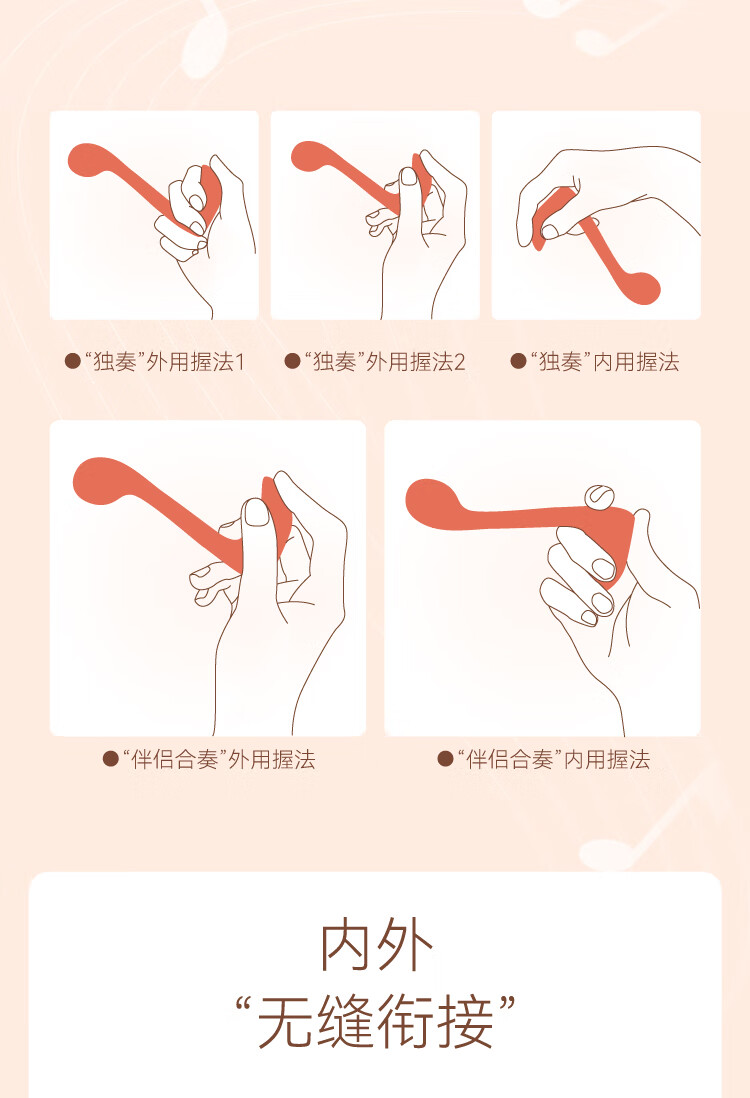 ●“独奏”外用握法1

●“独奏”外用握法2

●“独奏”内用握法

●“伴侣合奏”外用握法

●“伴侣合奏”内用握法

内外
“无缝衔接”