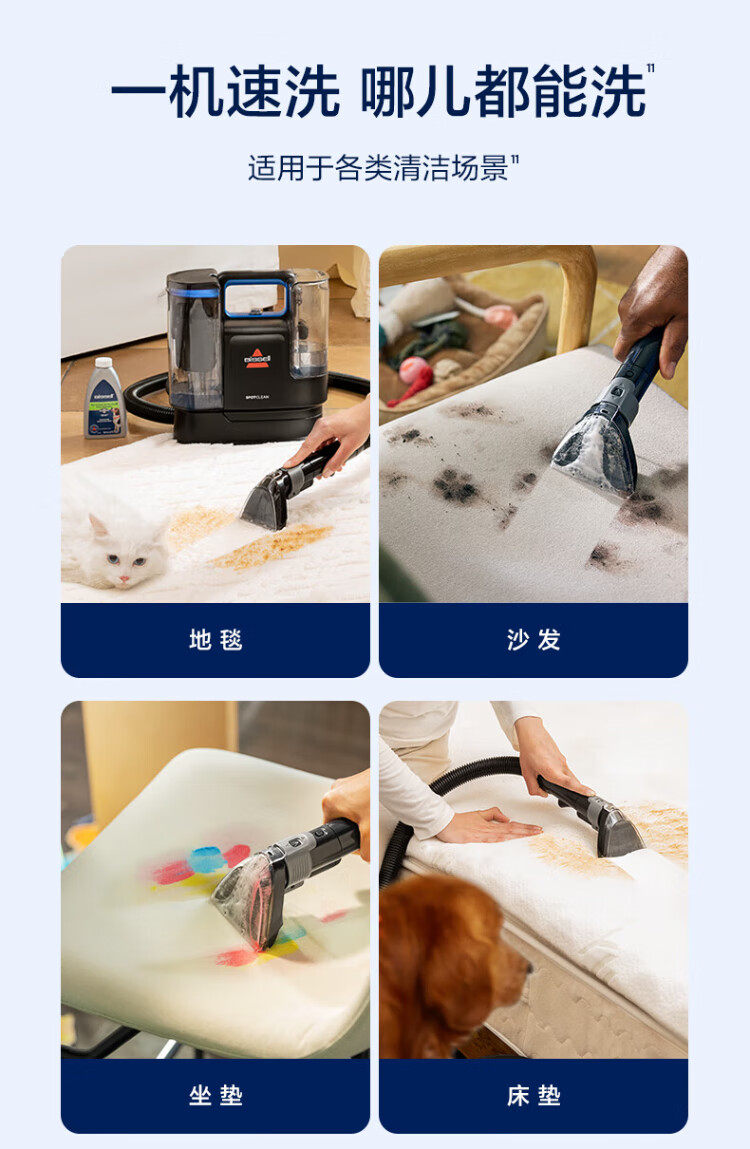 一机速洗 哪儿都能洗¹¹

适用于各类清洁场景¹¹

BISSELL

SPOTCLEAN

地毯

沙发

坐垫

床垫