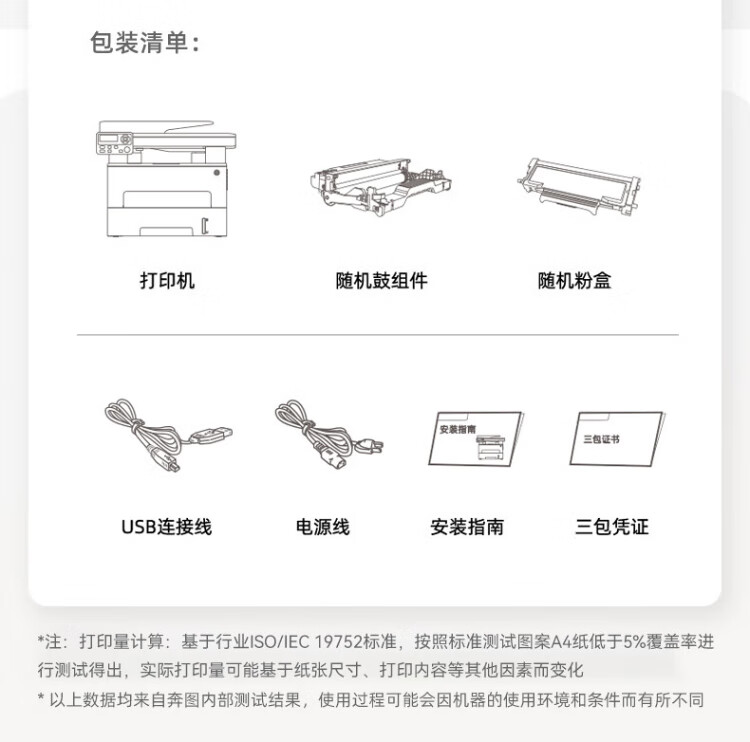 包装清单：

打印机

随机鼓组件

随机粉盒

安装指南

三包证书

USB连接线

电源线

安装指南

三包凭证

*注：打印量计算：基于行业ISO/IEC 19752标准，按照标准测试图案A4纸低于5%覆盖率进行测试得出，实际打印量可能基于纸张尺寸、打印内容等其他因素而变化

* 以上数据均来自奔图内部测试结果，使用过程可能会因机器的使用环境和条件而有所不同