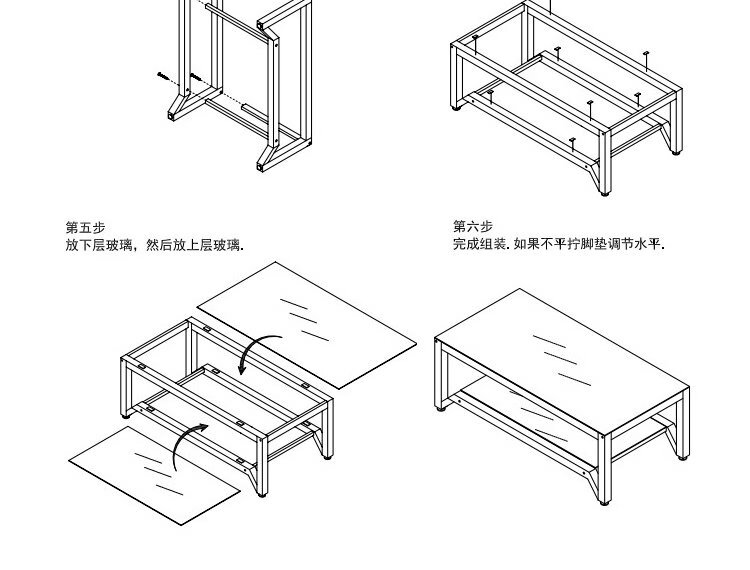 第五步
放下层玻璃，然后放上层玻璃.

第六步
完成组装. 如果不平拧脚垫调节水平.