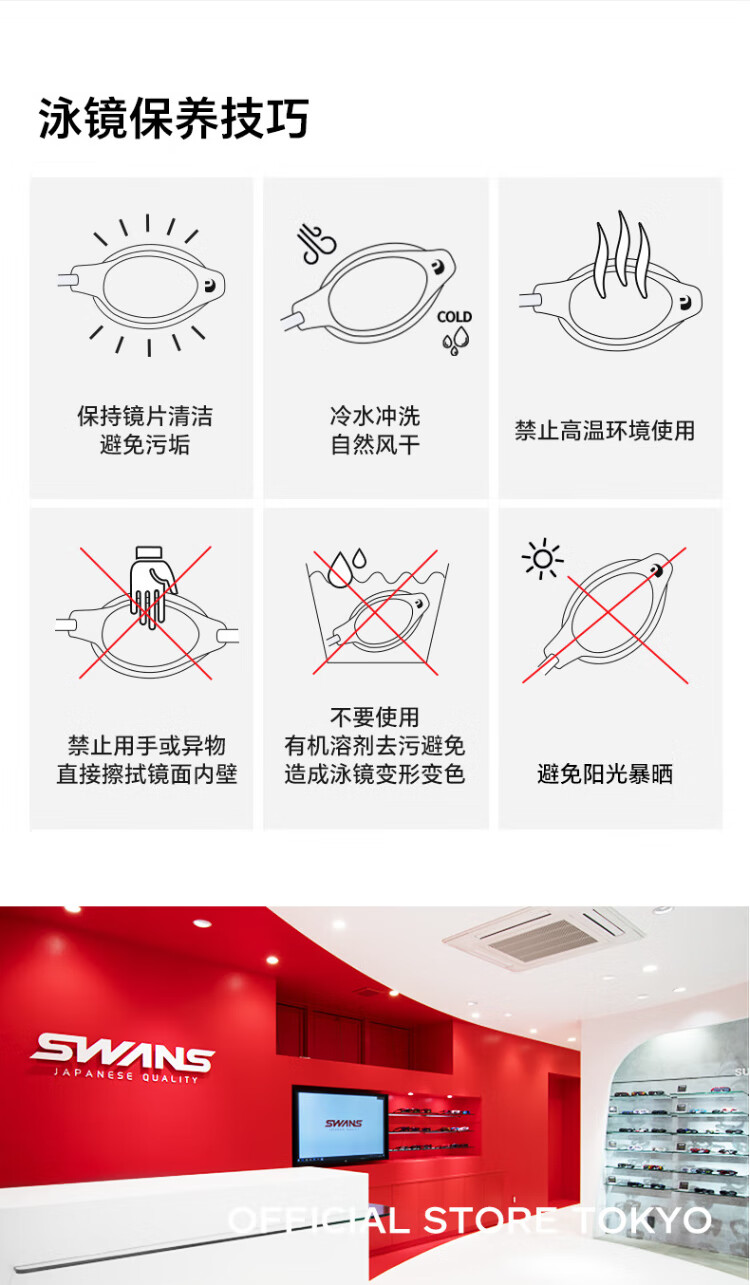 泳镜保养技巧

COLD

保持镜片清洁
避免污垢

冷水冲洗
自然风干

禁止高温环境使用

禁止用手或异物
直接擦拭镜面内壁

不要使用
有机溶剂去污避免
造成泳镜变形变色

避免阳光暴晒

SWANS
JAPANESE QUALITY

SWANS

OFFICIAL STORE TOKYO