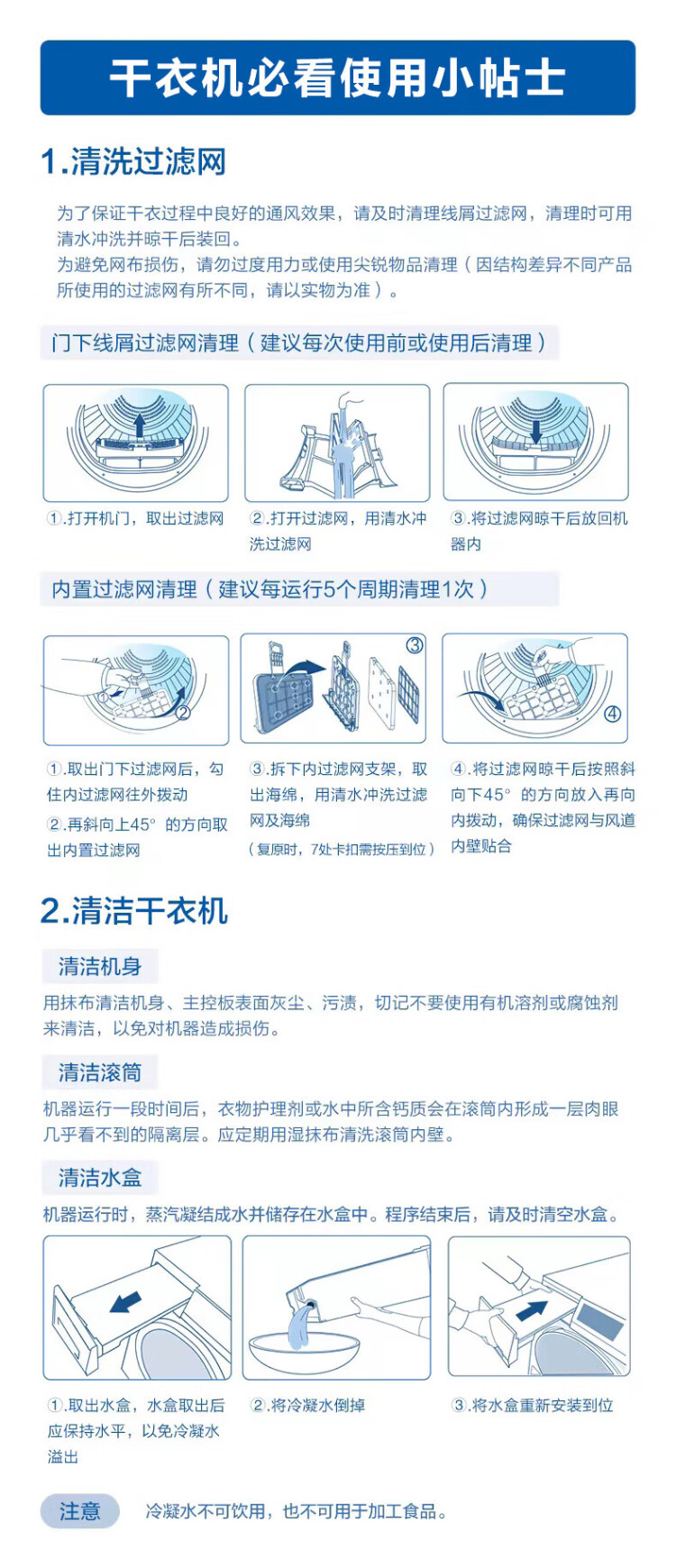 干衣机必看使用小帖士

1.清洗过滤网

为了保证干衣过程中良好的通风效果，请及时清理线屑过滤网，清理时可用清水冲洗并晾干后装回。
为避免网布损伤，请勿过度用力或使用尖锐物品清理（因结构差异不同产品所使用的过滤网有所不同，请以实物为准）。

门下线屑过滤网清理（建议每次使用前或使用后清理）

①.打开机门，取出过滤网

②.打开过滤网，用清水冲洗过滤网

③.将过滤网晾干后放回机器内

内置过滤网清理（建议每运行5个周期清理1次）

① ② ③ ④

①.取出门下过滤网后，勾住内过滤网往外拨动
②.再斜向上45°的方向取出内置过滤网

③.拆下内过滤网支架，取出海绵，用清水冲洗过滤网及海绵
（复原时，7处卡扣需按压到位）

④.将过滤网晾干后按照斜向下45°的方向放入再向内拨动，确保过滤网与风道内壁贴合

2.清洁干衣机

清洁机身
用抹布清洁机身、主控板表面灰尘、污渍，切记不要使用有机溶剂或腐蚀剂来清洁，以免对机器造成损伤。

清洁滚筒
机器运行一段时间后，衣物护理剂或水中所含钙质会在滚筒内形成一层肉眼几乎看不到的隔离层。应定期用湿抹布清洗滚筒内壁。

清洁水盒
机器运行时，蒸汽凝结成水并储存在水盒中。程序结束后，请及时清空水盒。

①.取出水盒，水盒取出后应保持水平，以免冷凝水溢出

②.将冷凝水倒掉

③.将水盒重新安装到位

注意 冷凝水不可饮用，也不可用于加工食品。