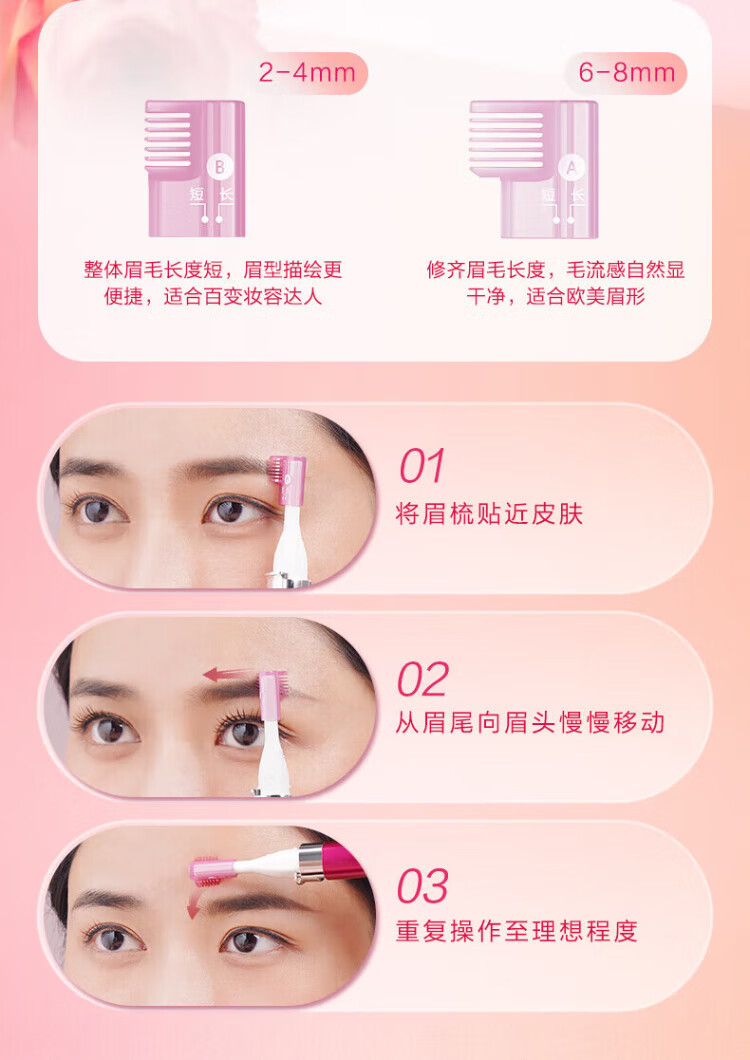 2-4mm

B
短 长

整体眉毛长度短，眉型描绘更便捷，适合百变妆容达人

6-8mm

A
短 长

修齐眉毛长度，毛流感自然显干净，适合欧美眉形

01
将眉梳贴近皮肤

02
从眉尾向眉头慢慢移动

03
重复操作至理想程度