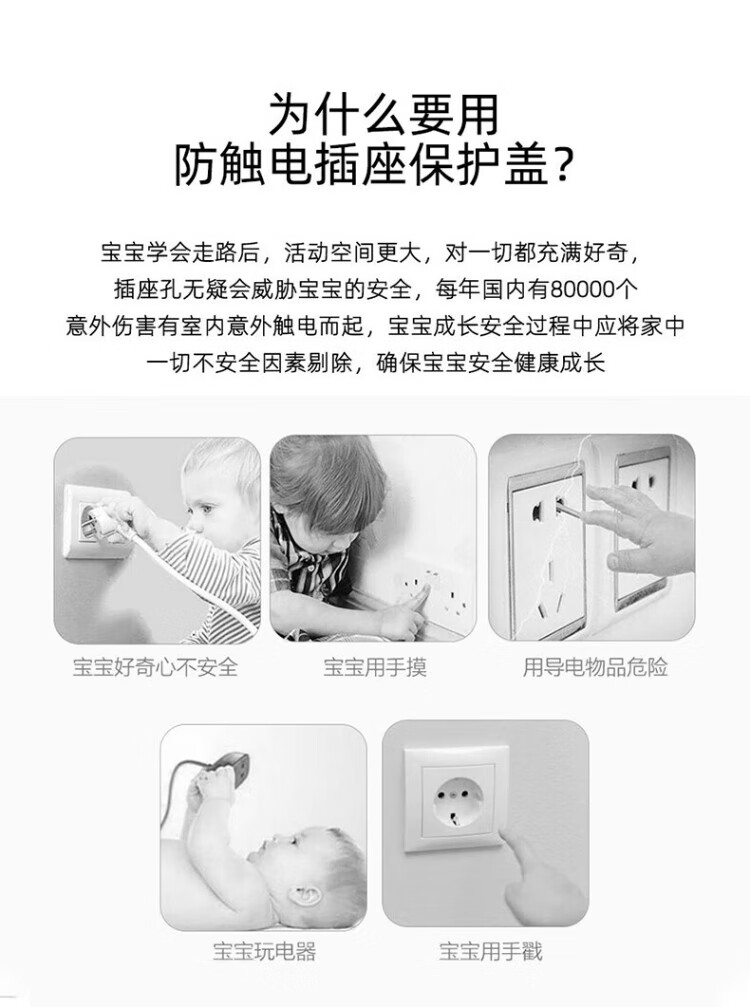 为什么要用
防触电插座保护盖？

宝宝学会走路后，活动空间更大，对一切都充满好奇，插座孔无疑会威胁宝宝的安全，每年国内有80000个意外伤害有室内意外触电而起，宝宝成长安全过程中应将家中一切不安全因素剔除，确保宝宝安全健康成长

宝宝好奇心不安全

宝宝用手摸

用导电物品危险

宝宝玩电器

宝宝用手戳