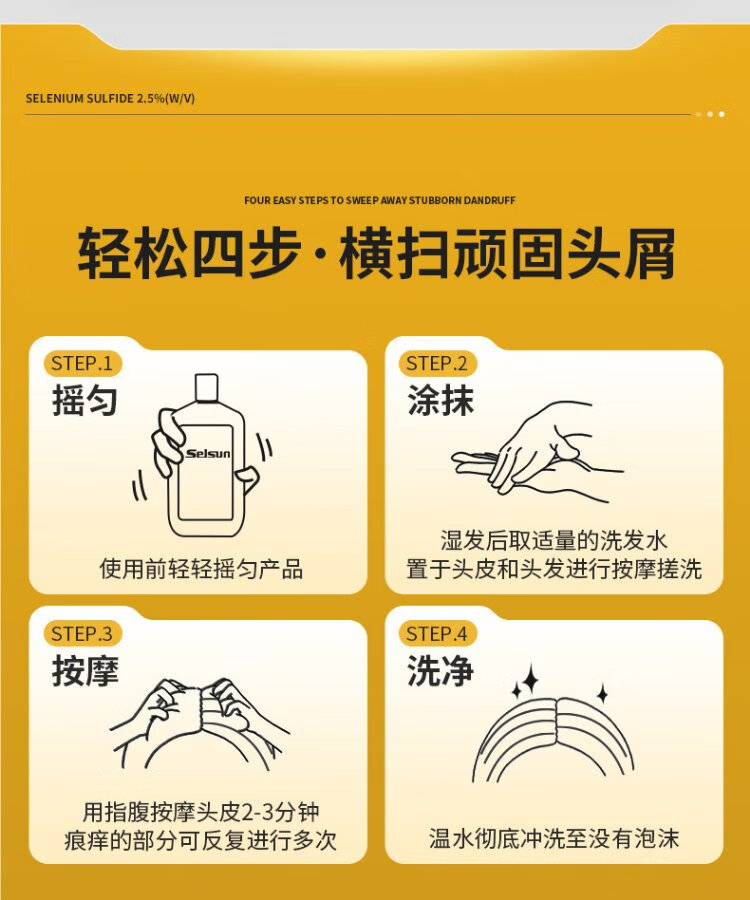 SELENIUM SULFIDE 2.5%(W/V)

FOUR EASY STEPS TO SWEEP AWAY STUBBORN DANDRUFF

轻松四步·横扫顽固头屑

STEP.1
摇匀
Selsun
使用前轻轻摇匀产品

STEP.2
涂抹
湿发后取适量的洗发水
置于头皮和头发进行按摩搓洗

STEP.3
按摩
用指腹按摩头皮2-3分钟
痕痒的部分可反复进行多次

STEP.4
洗净
温水彻底冲洗至没有泡沫