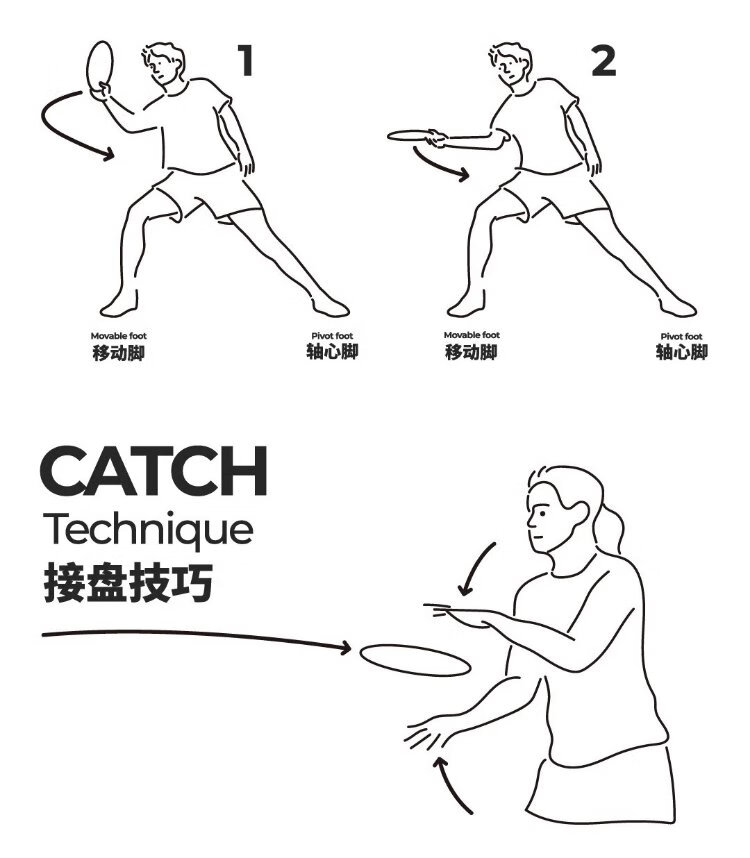 1

Movable foot
移动脚

Pivot foot
轴心脚

2

Movable foot
移动脚

Pivot foot
轴心脚

CATCH
Technique
接盘技巧