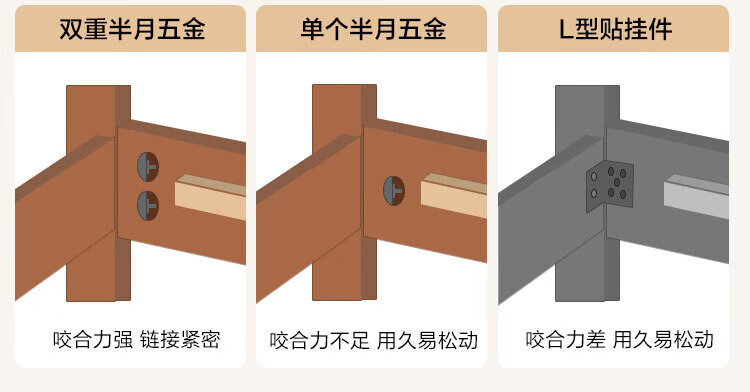 双重半月五金

咬合力强 链接紧密

单个半月五金

咬合力不足 用久易松动

L型贴挂件

咬合力差 用久易松动