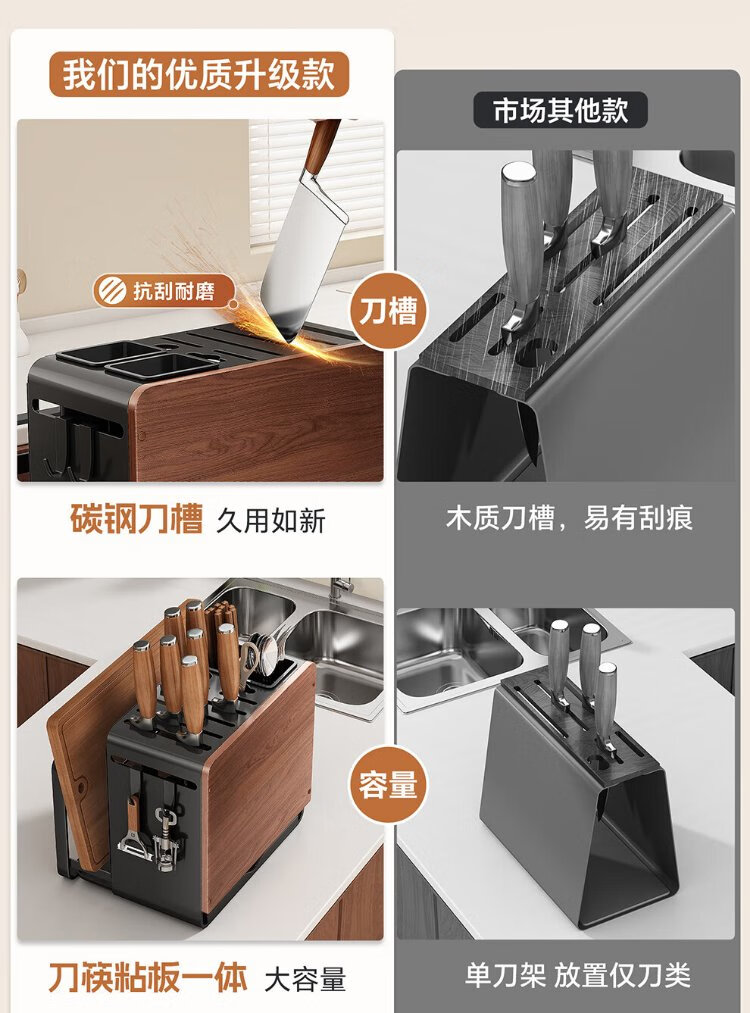 我们的优质升级款

市场其他款

抗刮耐磨

刀槽

碳钢刀槽 久用如新

木质刀槽，易有刮痕

容量

刀筷粘板一体 大容量

单刀架 放置仅刀类