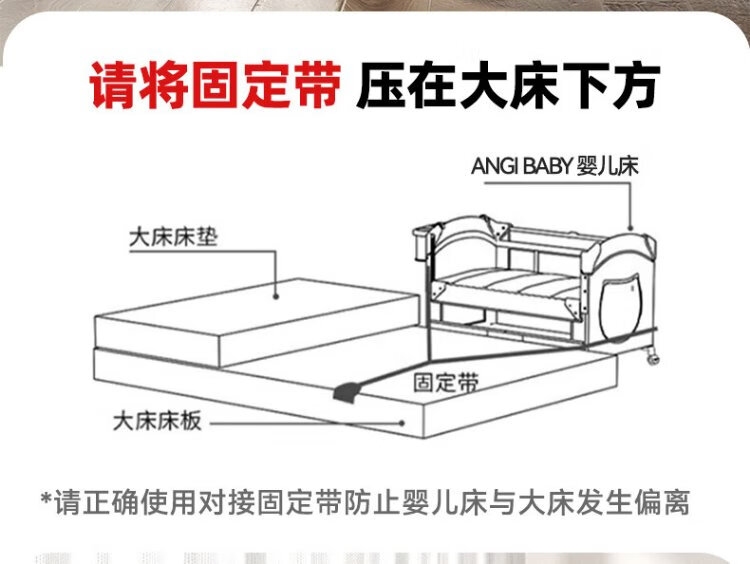 请将固定带 压在大床下方

ANGI BABY 婴儿床

大床床垫

固定带

大床床板

*请正确使用对接固定带防止婴儿床与大床发生偏离