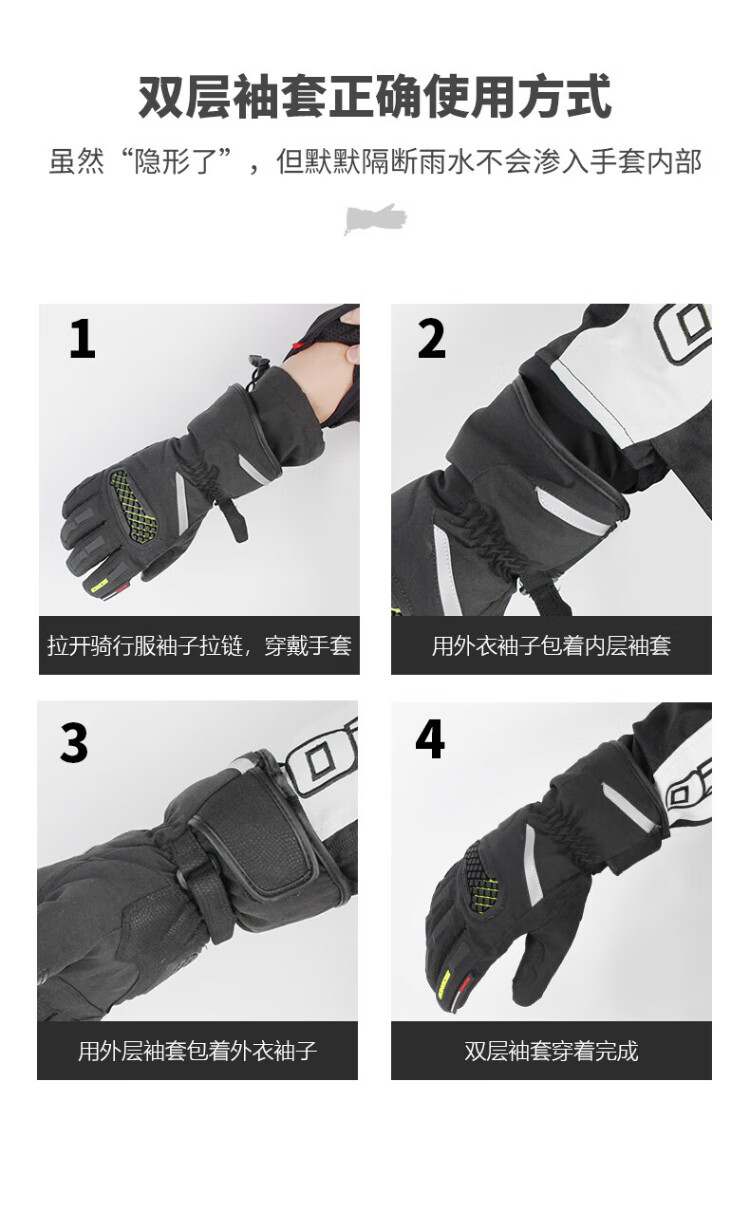 双层袖套正确使用方式

虽然“隐形了”，但默默隔断雨水不会渗入手套内部

1

拉开骑行服袖子拉链，穿戴手套

2

用外衣袖子包着内层袖套

3

用外层袖套包着外衣袖子

4

双层袖套穿着完成