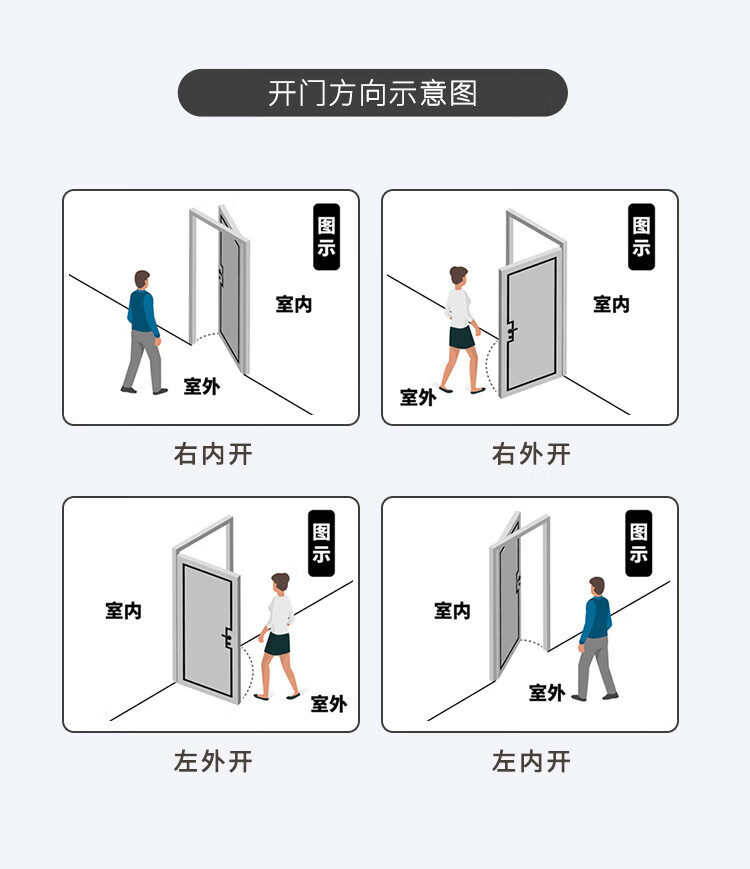 开门方向示意图

图示
室内
室外
右内开

图示
室内
室外
右外开

图示
室内
室外
左外开

图示
室内
室外
左内开