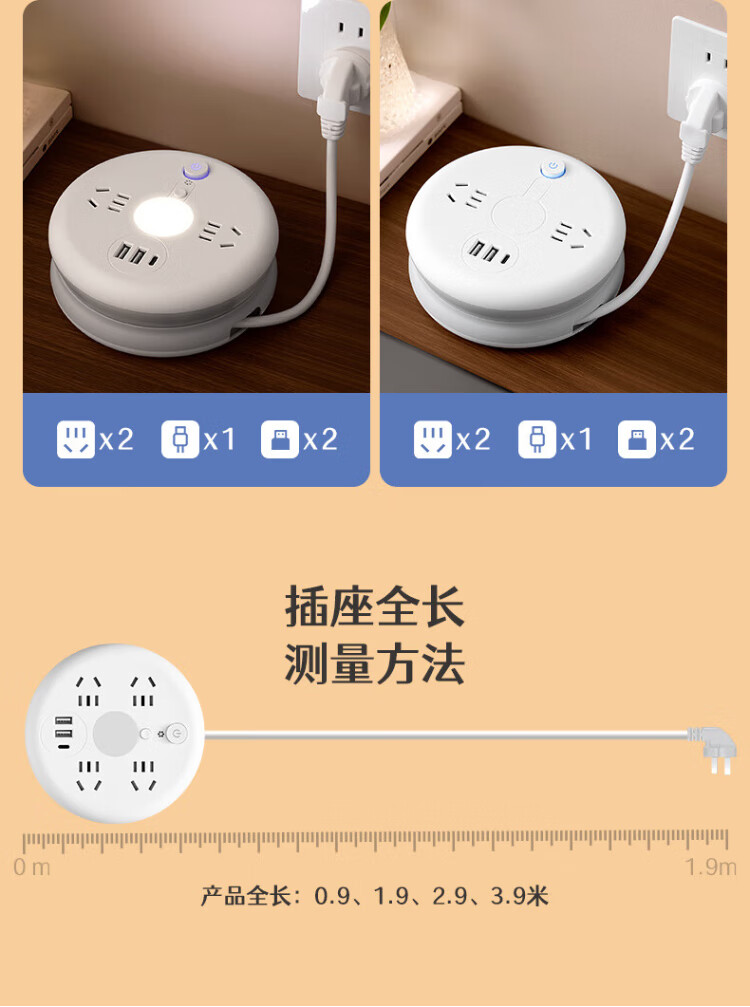 x2 x1 x2

x2 x1 x2

插座全长
测量方法

0 m

1.9m

产品全长：0.9、1.9、2.9、3.9米