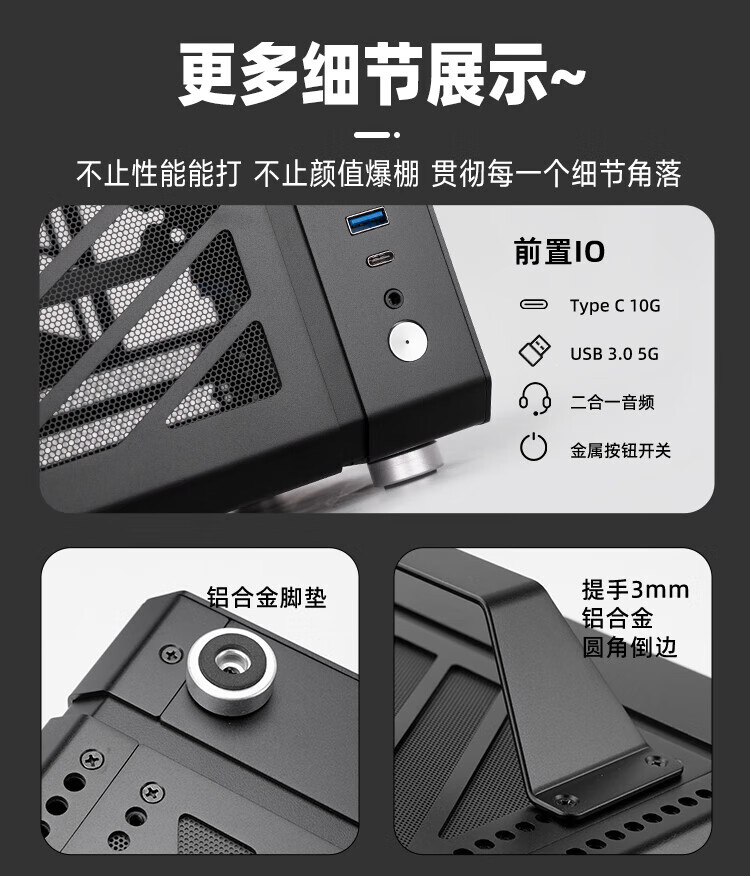 更多细节展示~

不止性能能打 不止颜值爆棚 贯彻每一个细节角落

前置IO

Type C 10G

USB 3.0 5G

二合一音频

金属按钮开关

铝合金脚垫

提手3mm
铝合金
圆角倒边