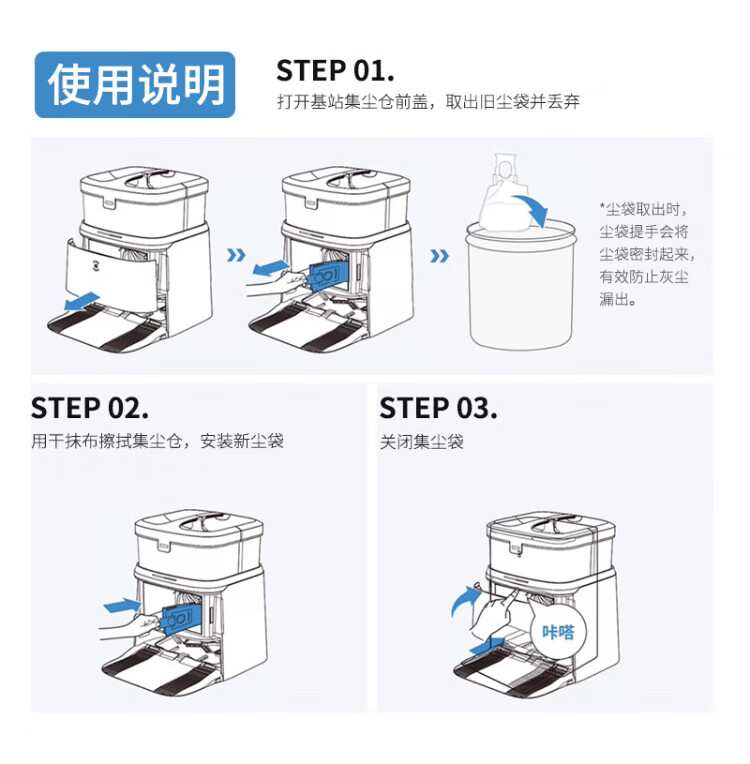 使用说明

STEP 01.
打开基站集尘仓前盖，取出旧尘袋并丢弃

*尘袋取出时，尘袋提手会将尘袋密封起来，有效防止灰尘漏出。

STEP 02.
用干抹布擦拭集尘仓，安装新尘袋

STEP 03.
关闭集尘袋

咔嗒