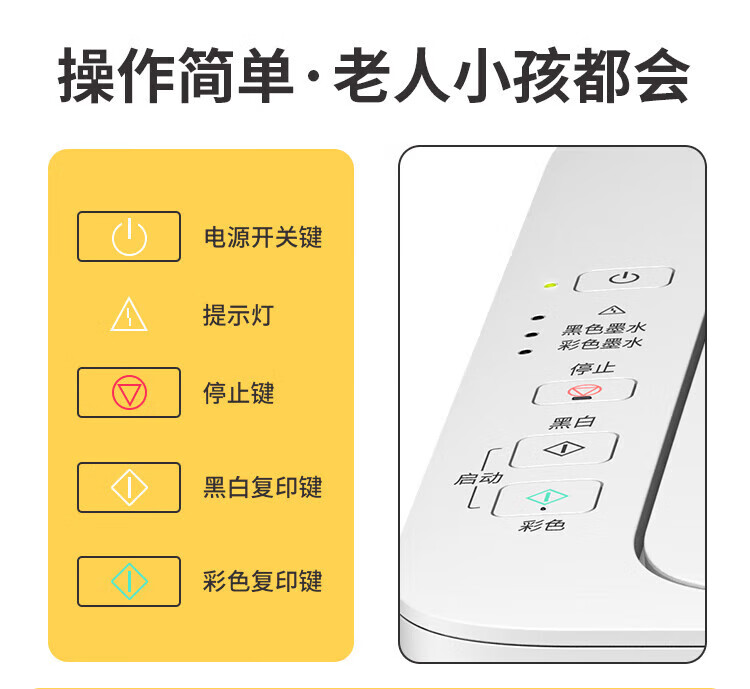 操作简单·老人小孩都会

电源开关键

提示灯

停止键

黑白复印键

彩色复印键

黑色墨水
彩色墨水
停止
黑白
启动
彩色