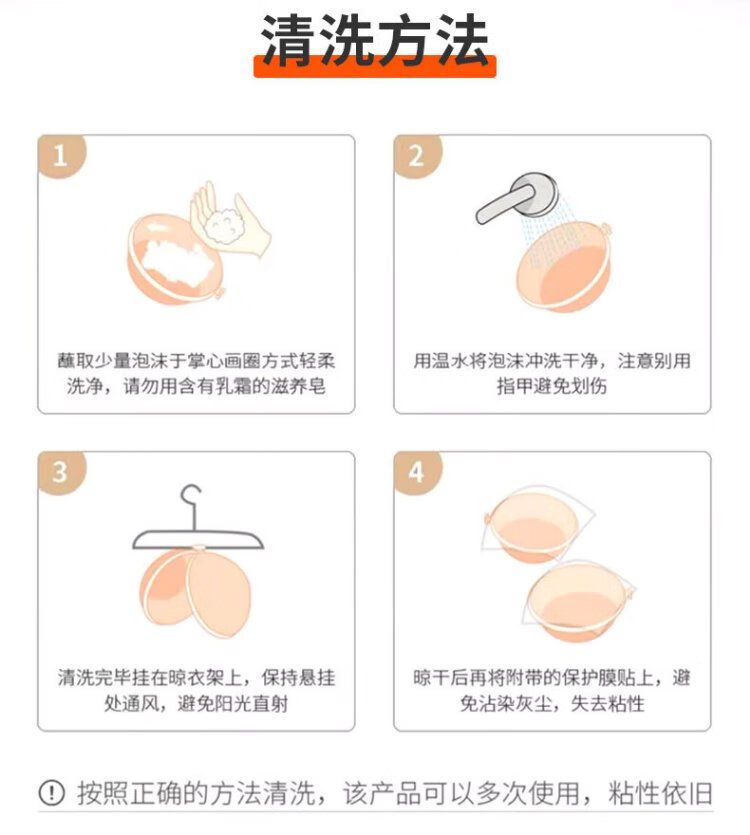 清洗方法

1

蘸取少量泡沫于掌心画圈方式轻柔洗净，请勿用含有乳霜的滋养皂

2

用温水将泡沫冲洗干净，注意别用指甲避免划伤

3

清洗完毕挂在晾衣架上，保持悬挂处通风，避免阳光直射

4

晾干后再将附带的保护膜贴上，避免沾染灰尘，失去粘性

! 按照正确的方法清洗，该产品可以多次使用，粘性依旧