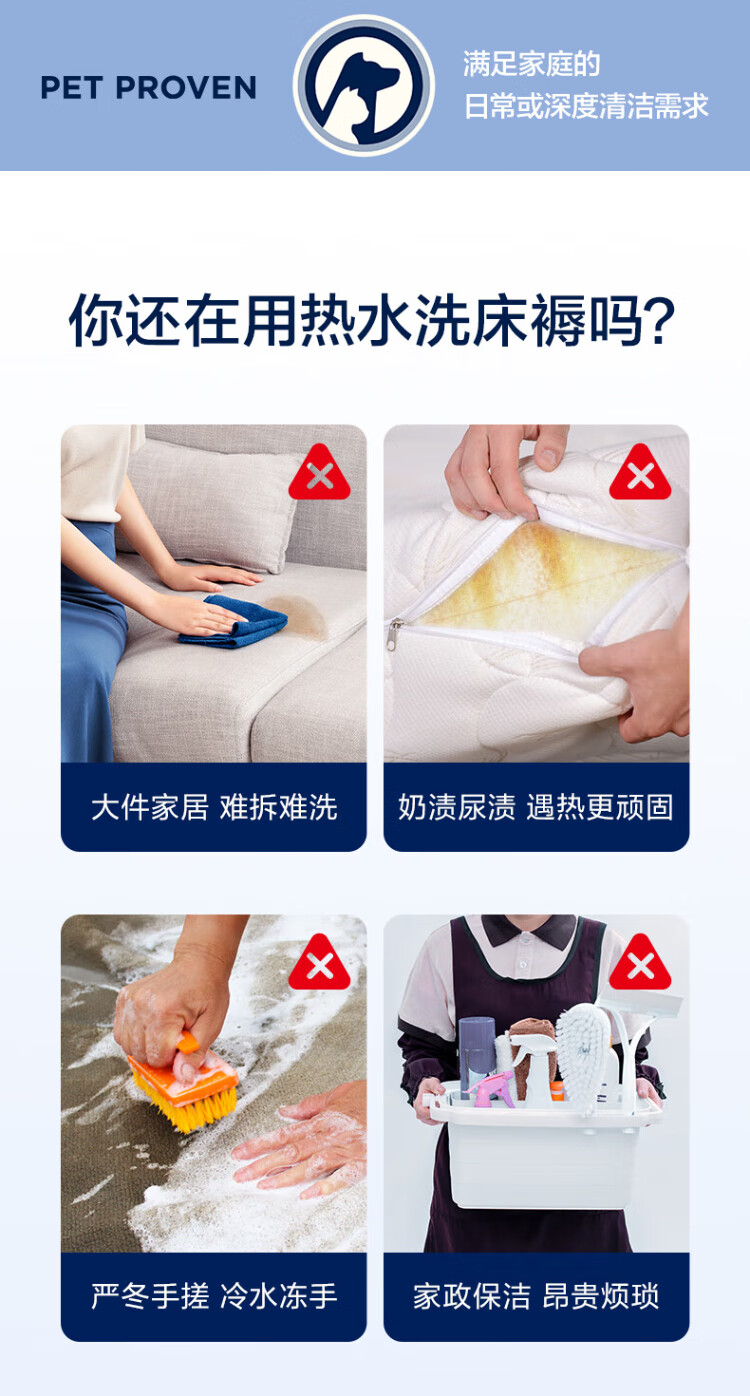 PET PROVEN

满足家庭的
日常或深度清洁需求

你还在用热水洗床褥吗?

大件家居 难拆难洗

奶渍尿渍 遇热更顽固

严冬手搓 冷水冻手

家政保洁 昂贵烦琐