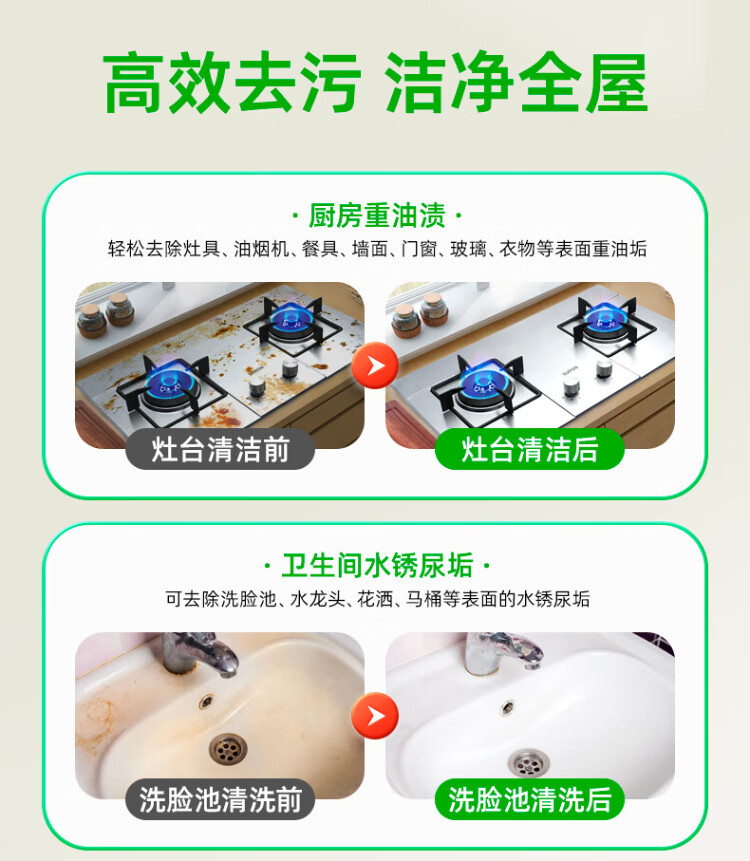 高效去污 洁净全屋

· 厨房重油渍 ·

轻松去除灶具、油烟机、餐具、墙面、门窗、玻璃、衣物等表面重油垢

灶台清洁前

灶台清洁后

· 卫生间水锈尿垢 ·

可去除洗脸池、水龙头、花洒、马桶等表面的水锈尿垢

洗脸池清洗前

洗脸池清洗后