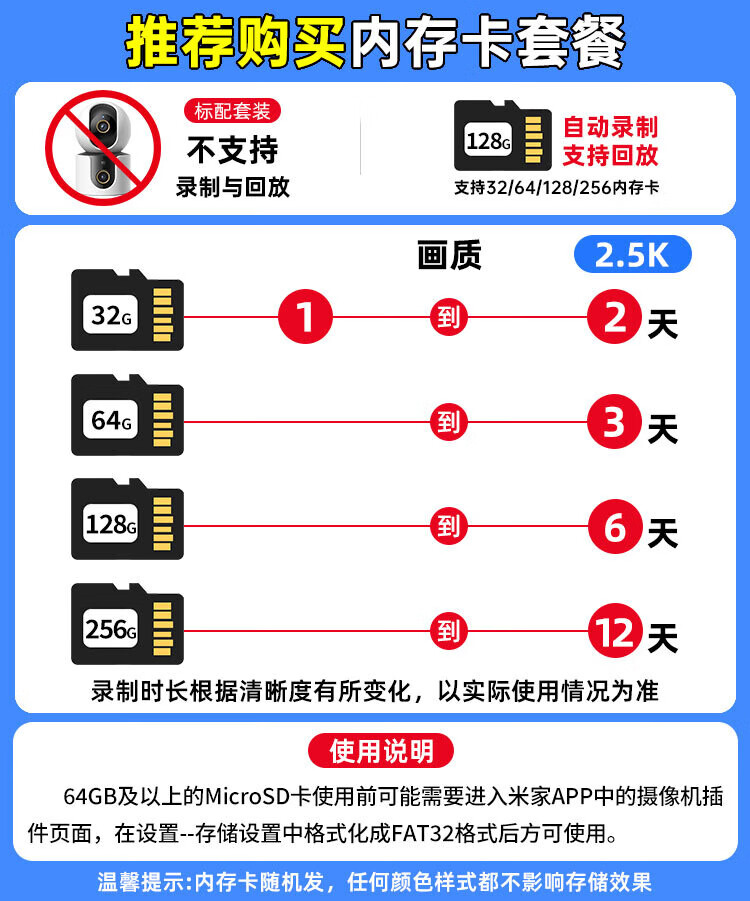 推荐购买内存卡套餐

标配套装
不支持
录制与回放

128G
自动录制
支持回放
支持32/64/128/256内存卡

画质
2.5K

32G
1
到
2 天

64G
到
3 天

128G
到
6 天

256G
到
12 天

录制时长根据清晰度有所变化，以实际使用情况为准

使用说明
64GB及以上的MicroSD卡使用前可能需要进入米家APP中的摄像机插件页面，在设置--存储设置中格式化成FAT32格式后方可使用。

温馨提示:内存卡随机发，任何颜色样式都不影响存储效果