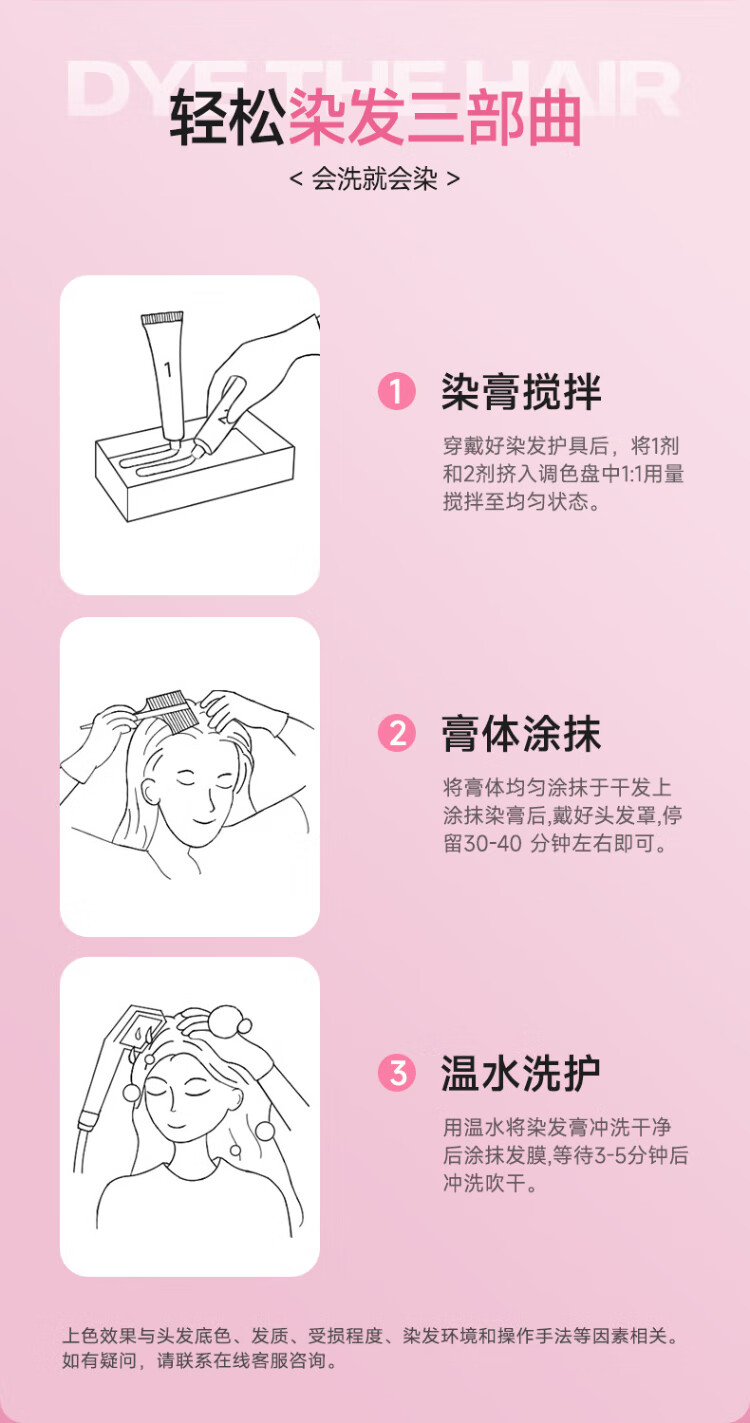 DYE THE HAIR
轻松染发三部曲
< 会洗就会染 >

1

1 染膏搅拌
穿戴好染发护具后，将1剂和2剂挤入调色盘中1:1用量搅拌至均匀状态。

2 膏体涂抹
将膏体均匀涂抹于干发上涂抹染膏后,戴好头发罩,停留30-40 分钟左右即可。

3 温水洗护
用温水将染发膏冲洗干净后涂抹发膜,等待3-5分钟后冲洗吹干。

上色效果与头发底色、发质、受损程度、染发环境和操作手法等因素相关。如有疑问，请联系在线客服咨询。