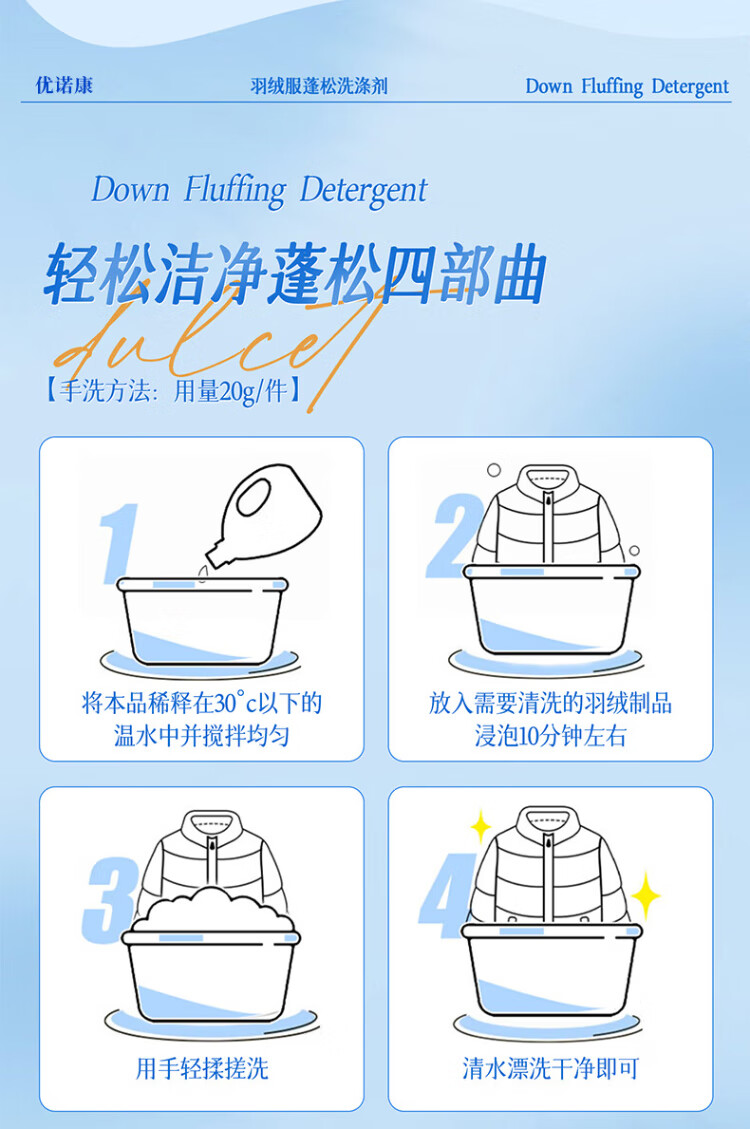 优诺康　　羽绒服蓬松洗涤剂　　Down Fluffing Detergent

Down Fluffing Detergent

轻松洁净蓬松四部曲

dulcet

【手洗方法：用量20g/件】

1
将本品稀释在30°c以下的温水中并搅拌均匀

2
放入需要清洗的羽绒制品浸泡10分钟左右

3
用手轻揉搓洗

4
清水漂洗干净即可